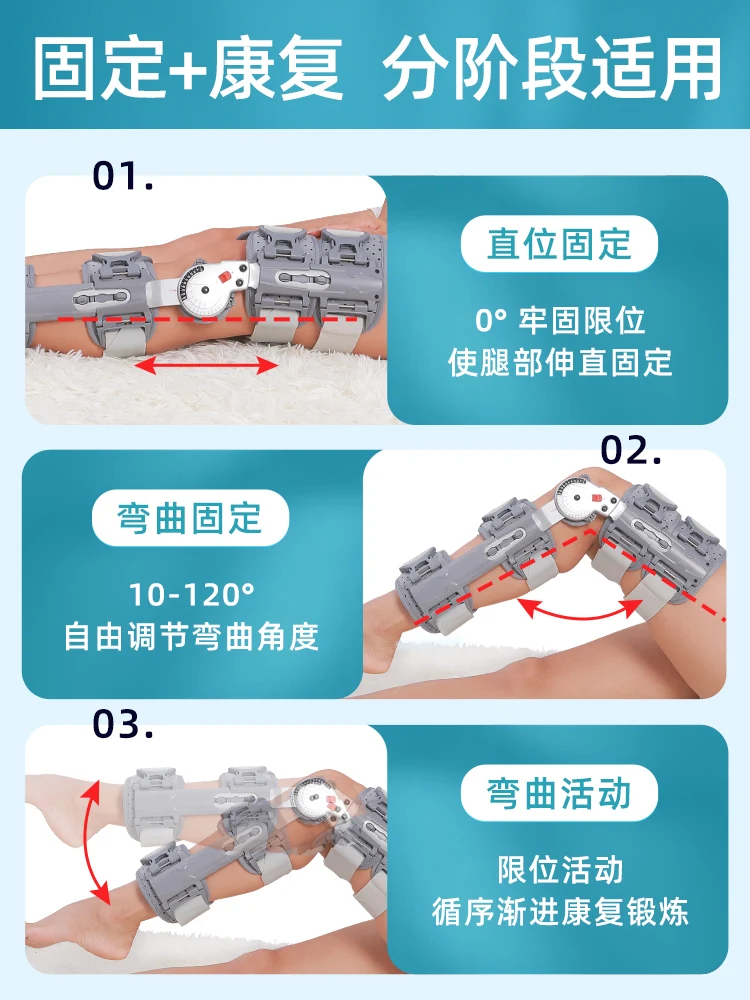 固定+康复 分阶段适用

01.

直位固定

0° 牢固限位
使腿部伸直固定

02.

弯曲固定

10-120°
自由调节弯曲角度

03.

弯曲活动

限位活动
循序渐进康复锻炼