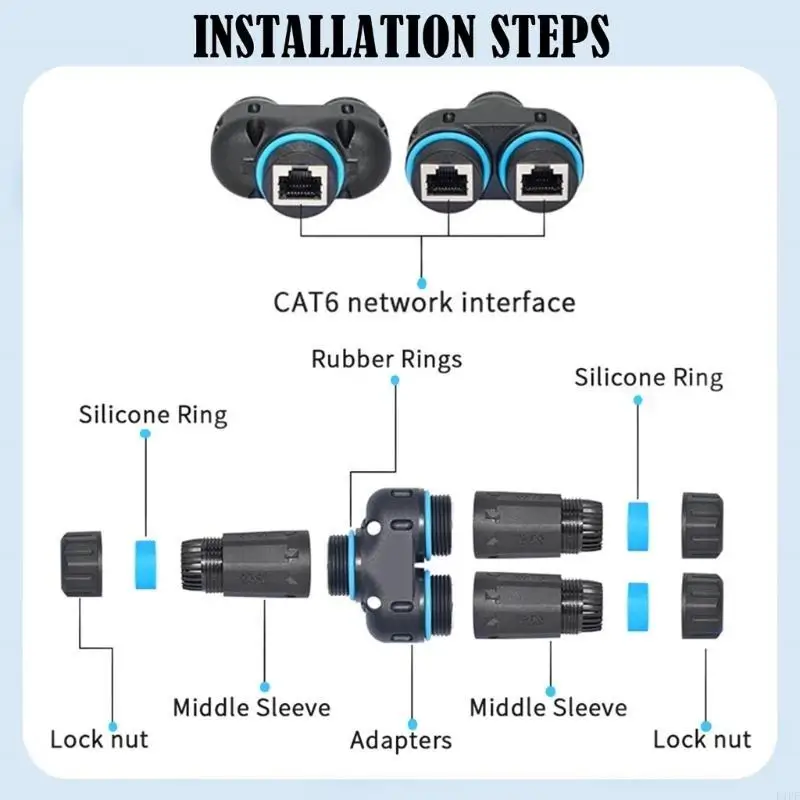 INSTALLATION STEPS

CAT6 network interface

Rubber Rings

Silicone Ring

Silicone Ring

Middle Sleeve

Middle Sleeve

Lock nut

Adapters

Lock nut