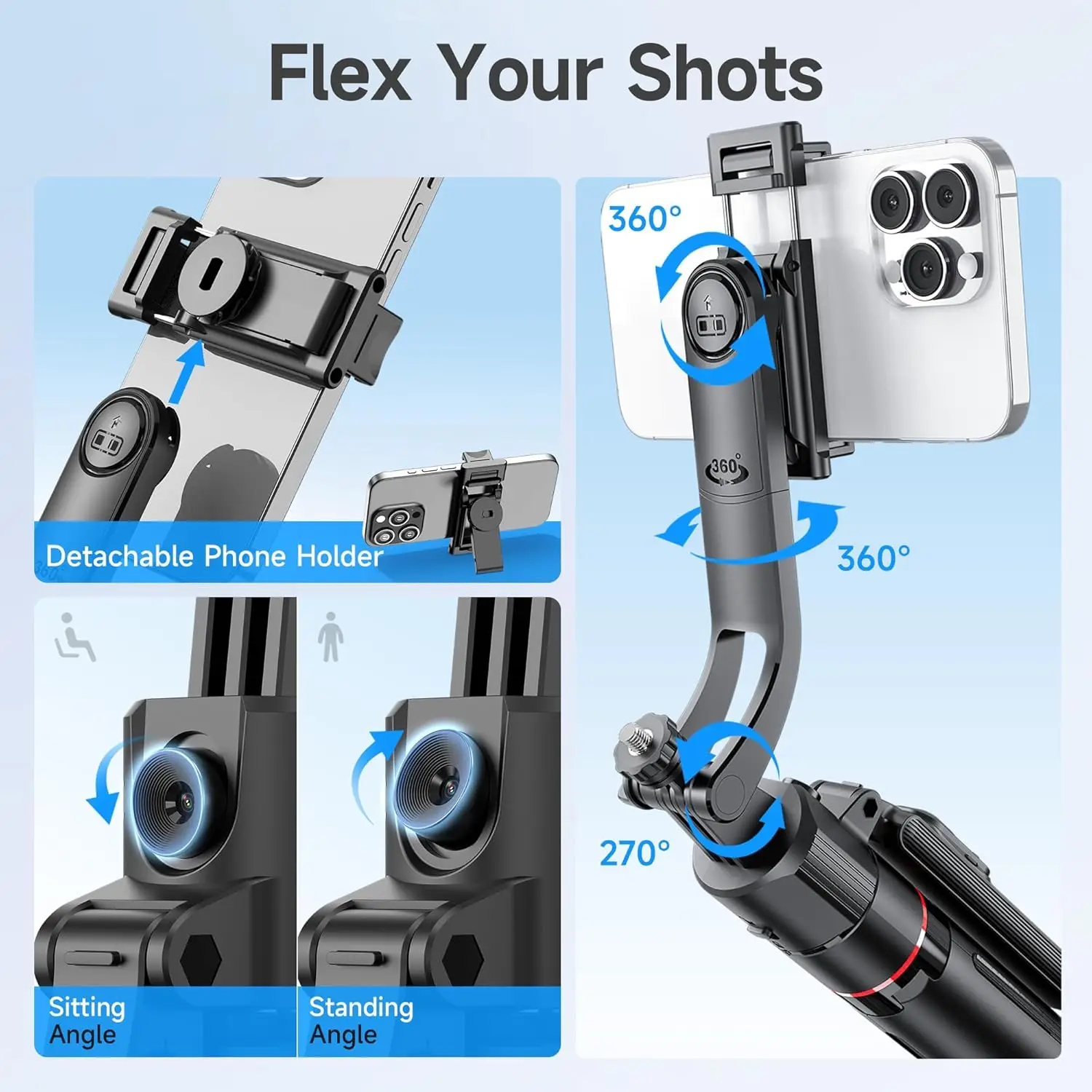 Flex Your Shots

Detachable Phone Holder

Sitting Angle

Standing Angle

360°

360°

360°

270°