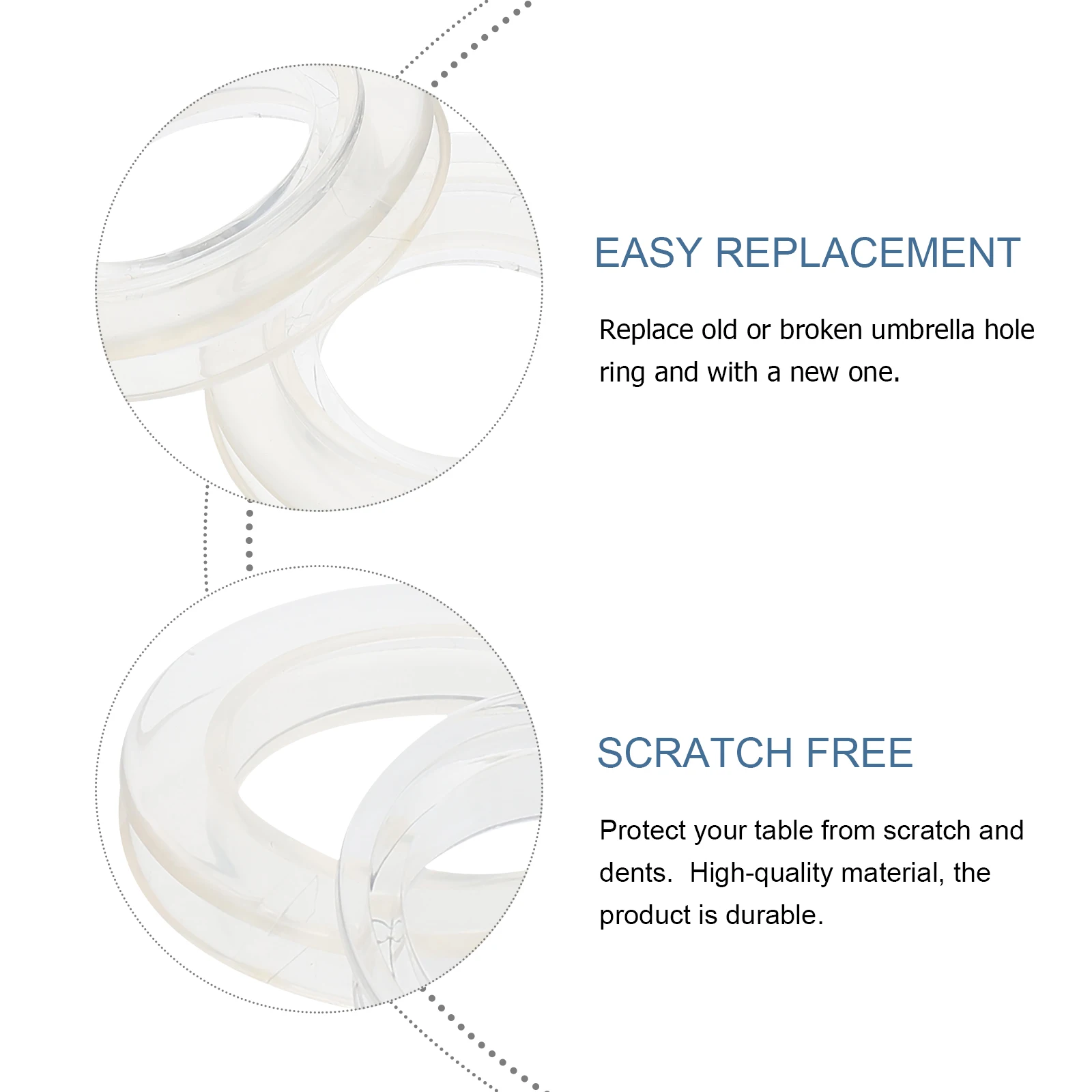 EASY REPLACEMENT

Replace old or broken umbrella hole ring and with a new one.

SCRATCH FREE

Protect your table from scratch and dents.  High-quality material, the product is durable.