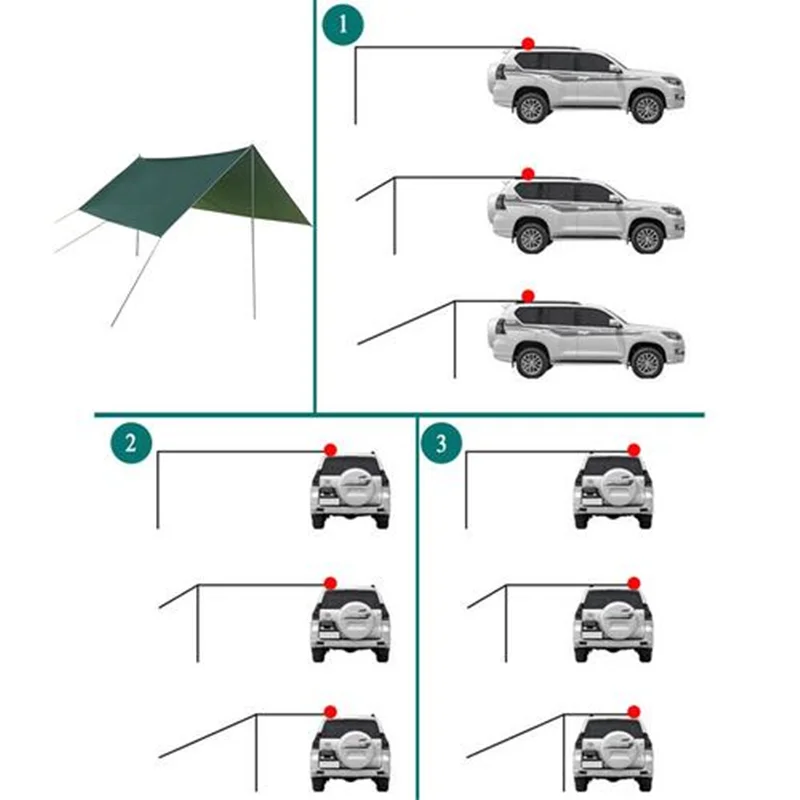 1

2

3