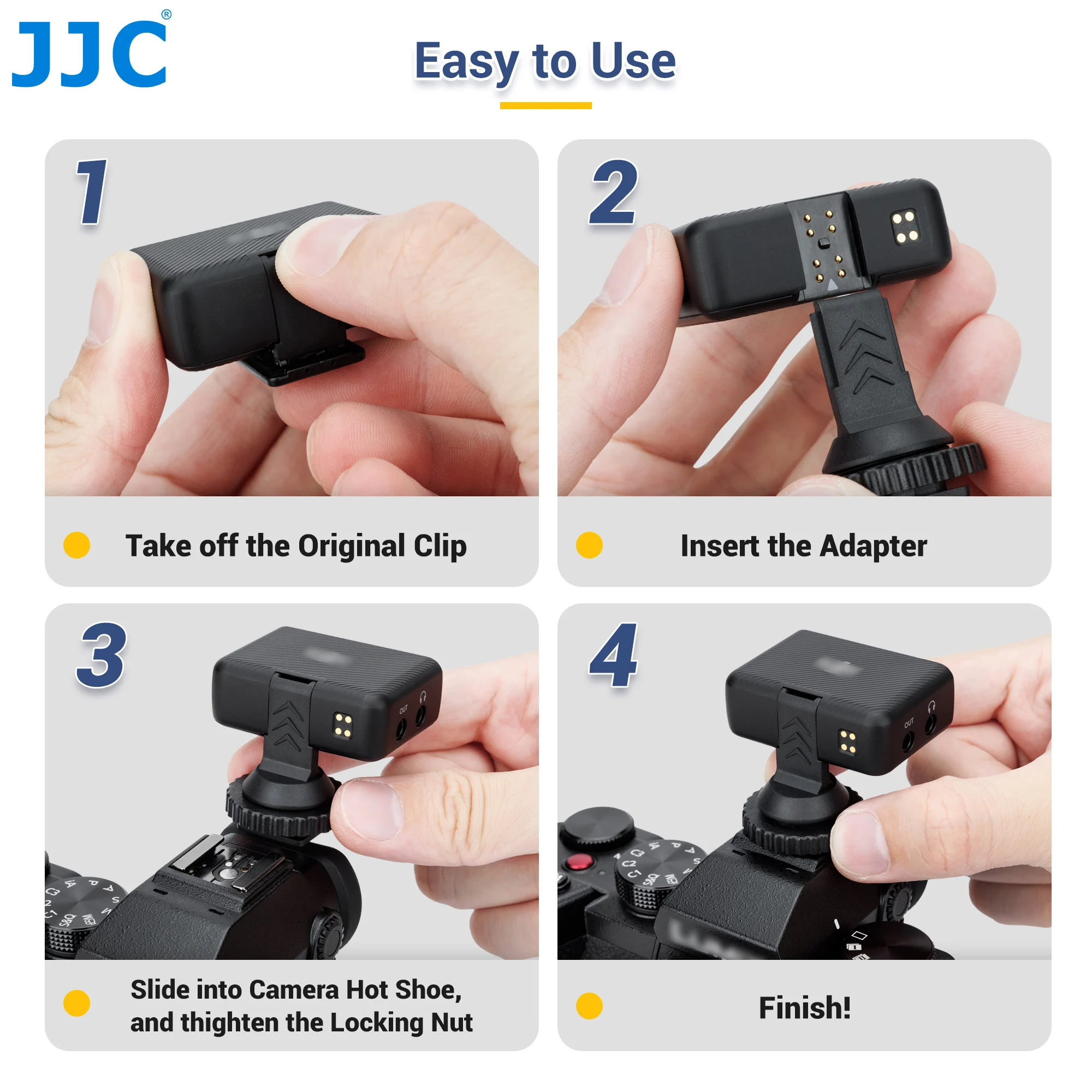 JJC®

Easy to Use

1

Take off the Original Clip

2

Insert the Adapter

3

OUT

Slide into Camera Hot Shoe, and thighten the Locking Nut

4

OUT

Finish!