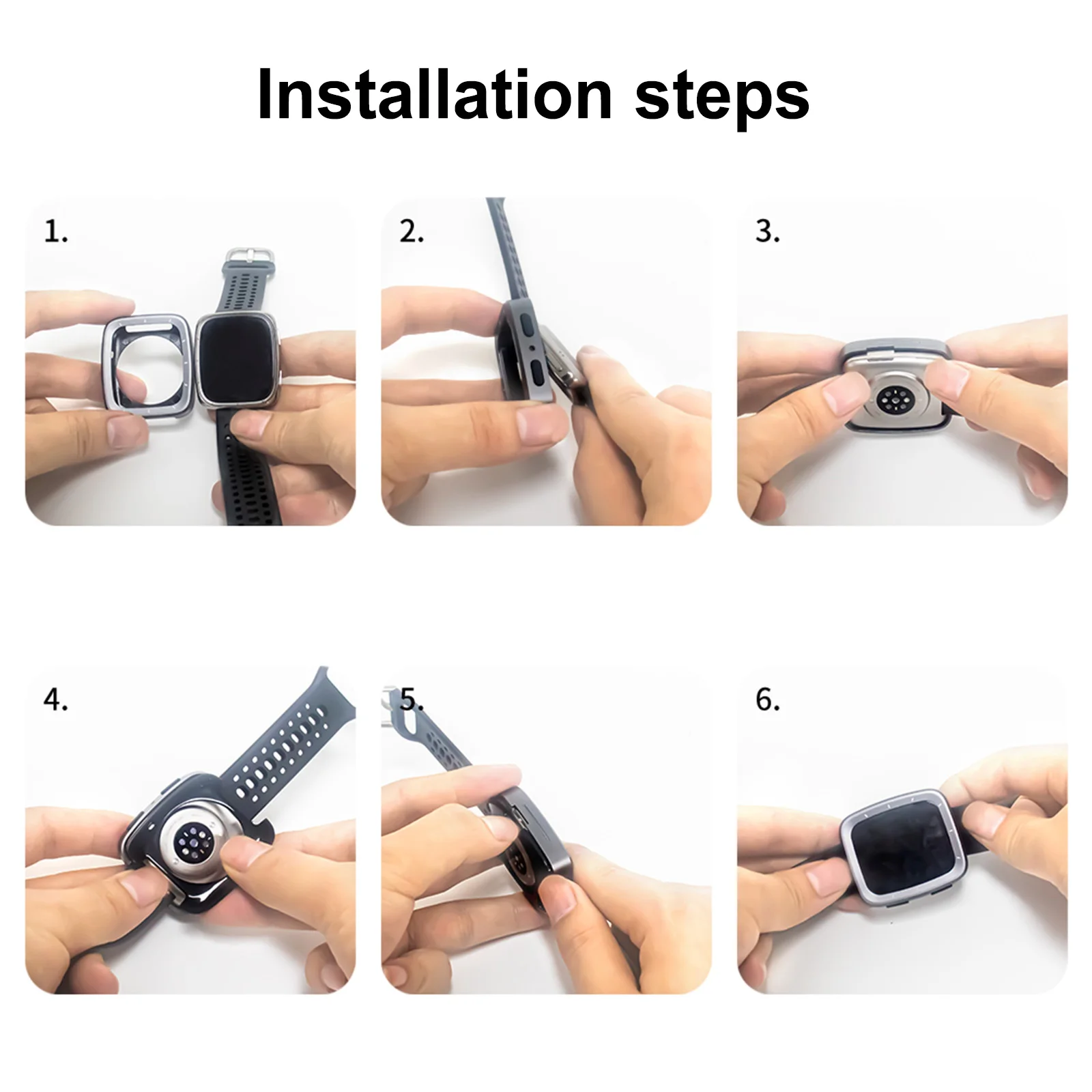 Installation steps

1.

2.

3.

4.

5.

6.