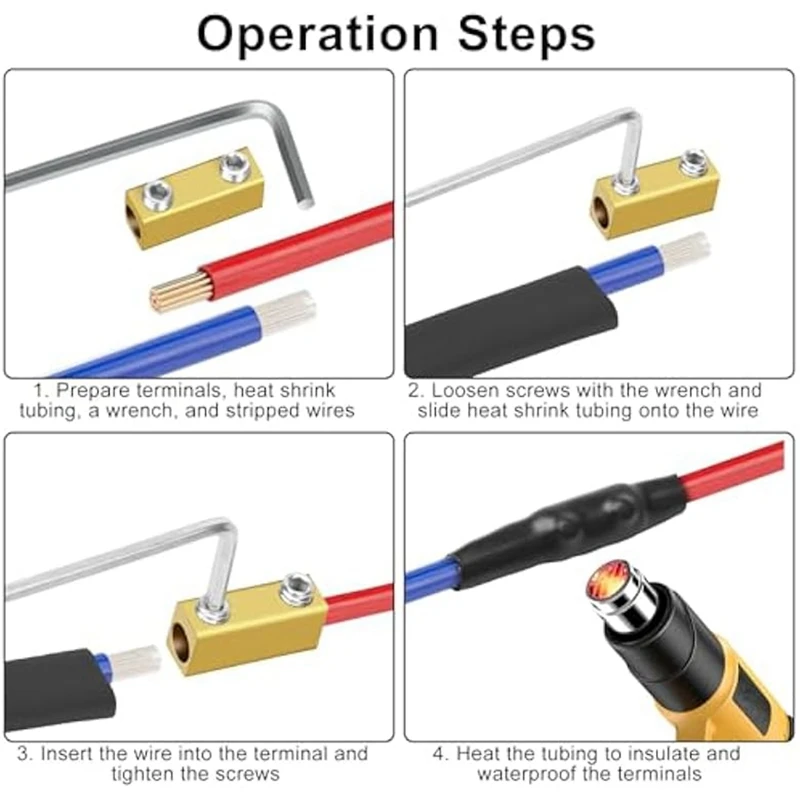 Operation Steps

1. Prepare terminals, heat shrink tubing, a wrench, and stripped wires

2. Loosen screws with the wrench and slide heat shrink tubing onto the wire

3. Insert the wire into the terminal and tighten the screws

4. Heat the tubing to insulate and waterproof the terminals