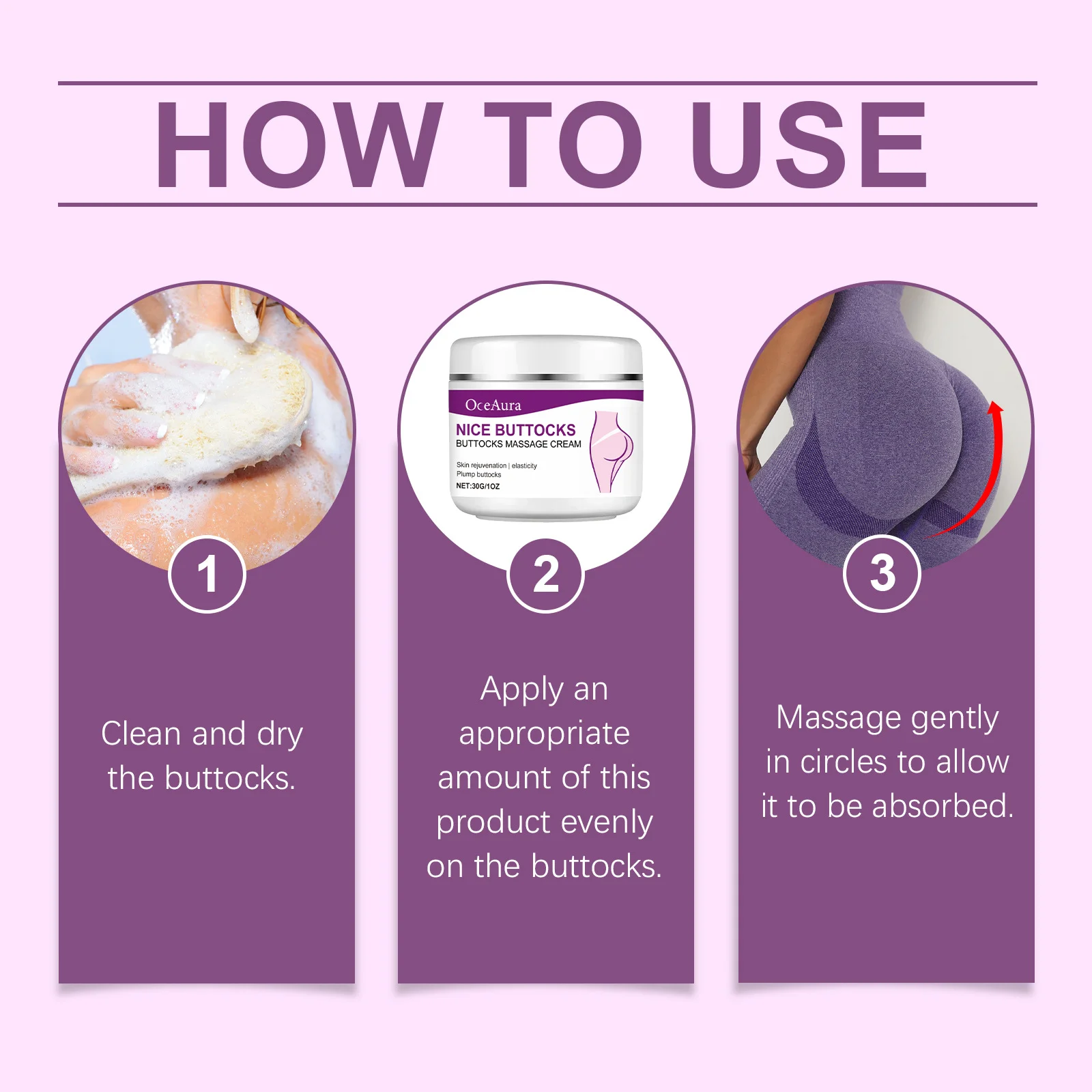 HOW TO USE

1

Clean and dry the buttocks.

OceAura
NICE BUTTOCKS
BUTTOCKS MASSAGE CREAM
Skin rejuvenation | elasticity
Plump buttocks
NET:30G/1OZ

2

Apply an appropriate amount of this product evenly on the buttocks.

3

Massage gently in circles to allow it to be absorbed.