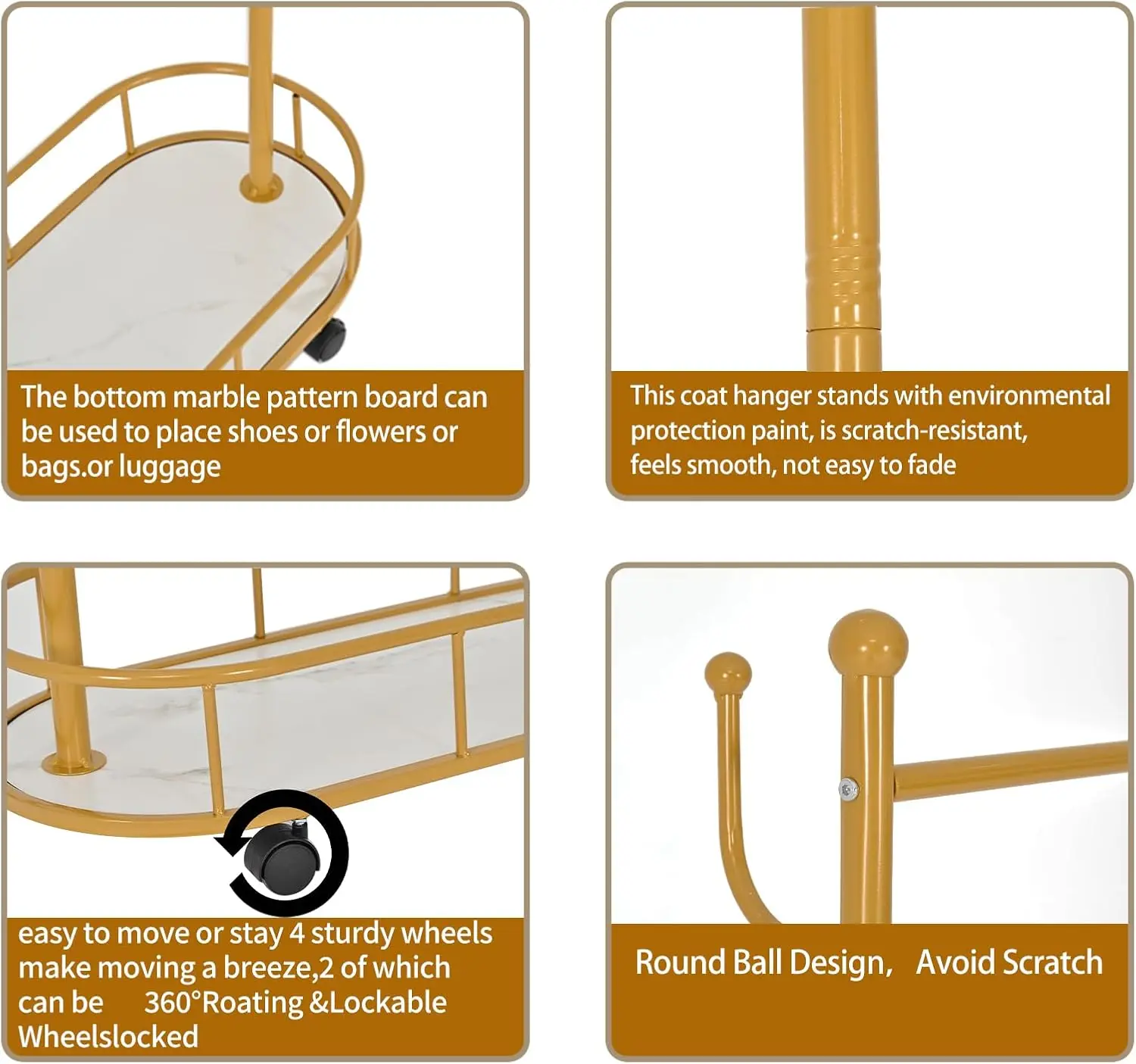 The bottom marble pattern board can be used to place shoes or flowers or bags.or luggage

This coat hanger stands with environmental protection paint, is scratch-resistant, feels smooth, not easy to fade

easy to move or stay 4 sturdy wheels make moving a breeze,2 of which can be 360°Roating &Lockable Wheelslocked

Round Ball Design, Avoid Scratch