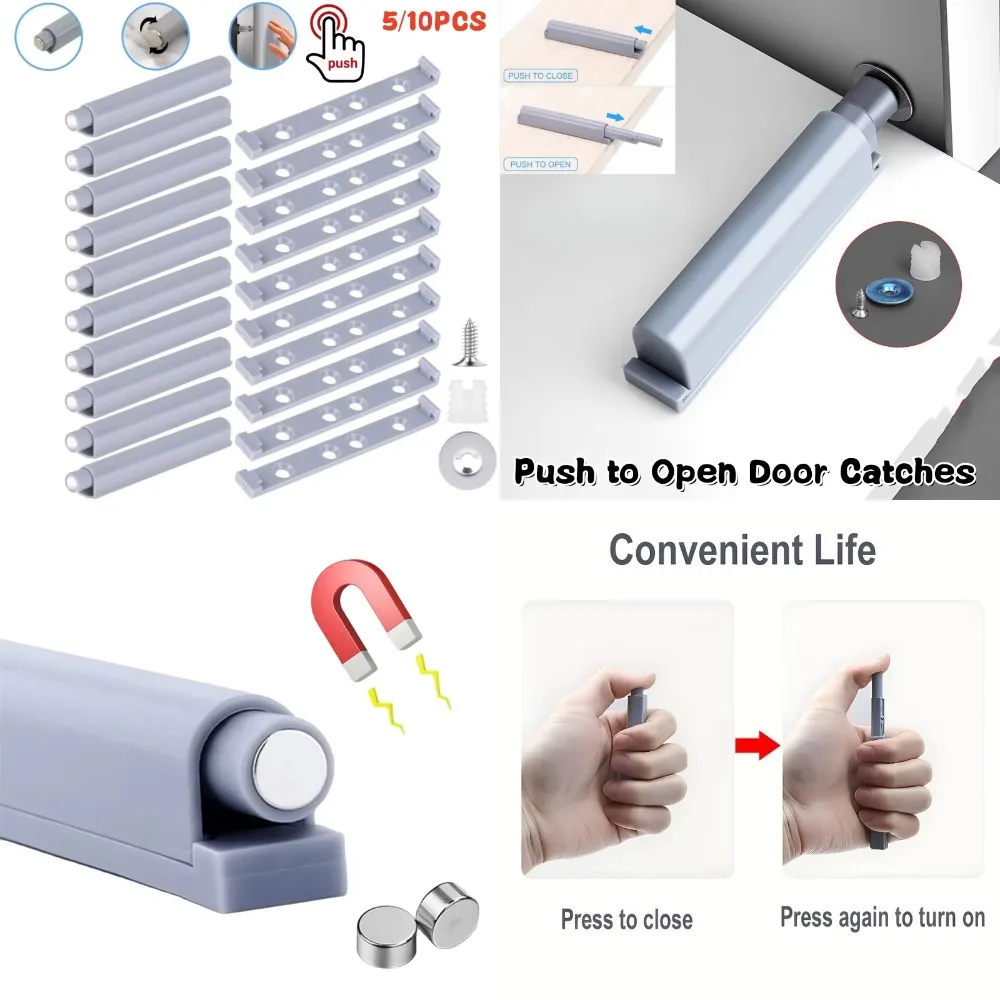 push

5/10PCS

PUSH TO CLOSE

PUSH TO OPEN

Push to Open Door Catches

Convenient Life

Press to close

Press again to turn on