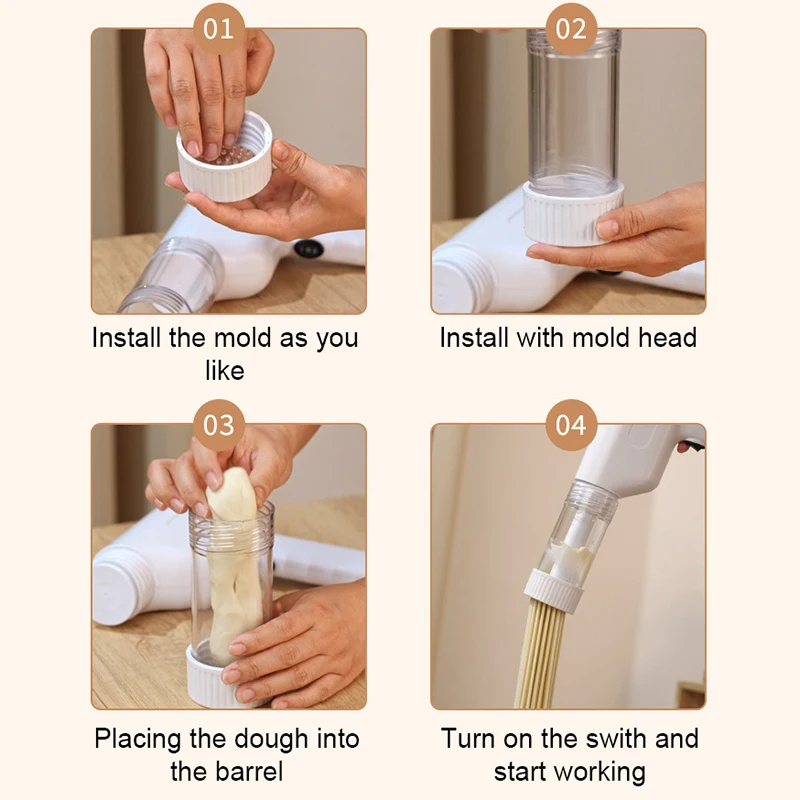 01

Install the mold as you like

02

Install with mold head

03

Placing the dough into the barrel

04

Turn on the swith and start working