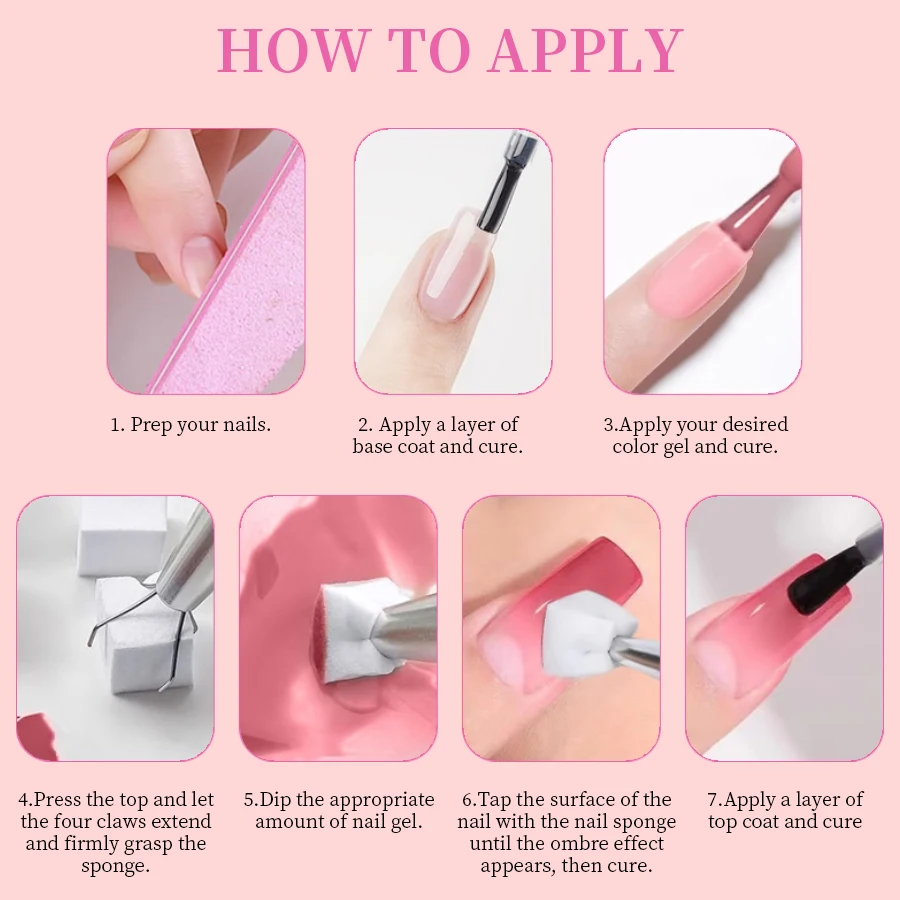 HOW TO APPLY

1. Prep your nails.

2. Apply a layer of base coat and cure.

3.Apply your desired color gel and cure.

4.Press the top and let the four claws extend and firmly grasp the sponge.

5.Dip the appropriate amount of nail gel.

6.Tap the surface of the nail with the nail sponge until the ombre effect appears, then cure.

7.Apply a layer of top coat and cure