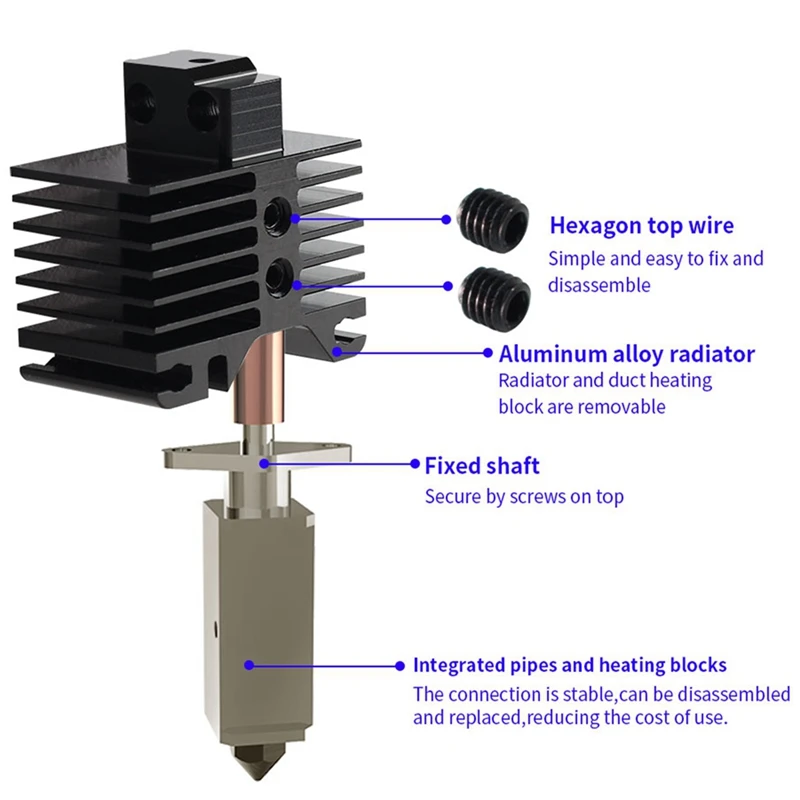 Hexagon top wire
Simple and easy to fix and disassemble

Aluminum alloy radiator
Radiator and duct heating block are removable

Fixed shaft
Secure by screws on top

Integrated pipes and heating blocks
The connection is stable,can be disassembled and replaced,reducing the cost of use.