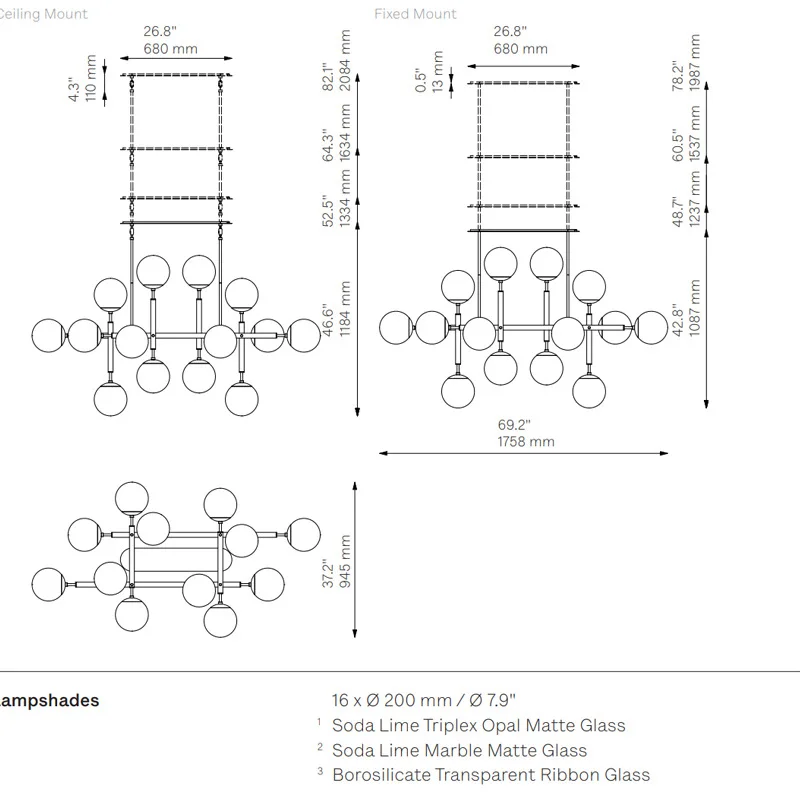 Ceiling Mount

26.8"
680 mm

4.3"
110 mm

82.1"
2084 mm

64.3"
1634 mm

52.5"
1334 mm

46.6"
1184 mm

Fixed Mount

26.8"
680 mm

0.5"
13 mm

78.2"
1987 mm

60.5"
1537 mm

48.7"
1237 mm

42.8"
1087 mm

69.2"
1758 mm

37.2"
945 mm

ampshades

16 x Ø 200 mm / Ø 7.9"
$^1$ Soda Lime Triplex Opal Matte Glass
$^2$ Soda Lime Marble Matte Glass
$^3$ Borosilicate Transparent Ribbon Glass