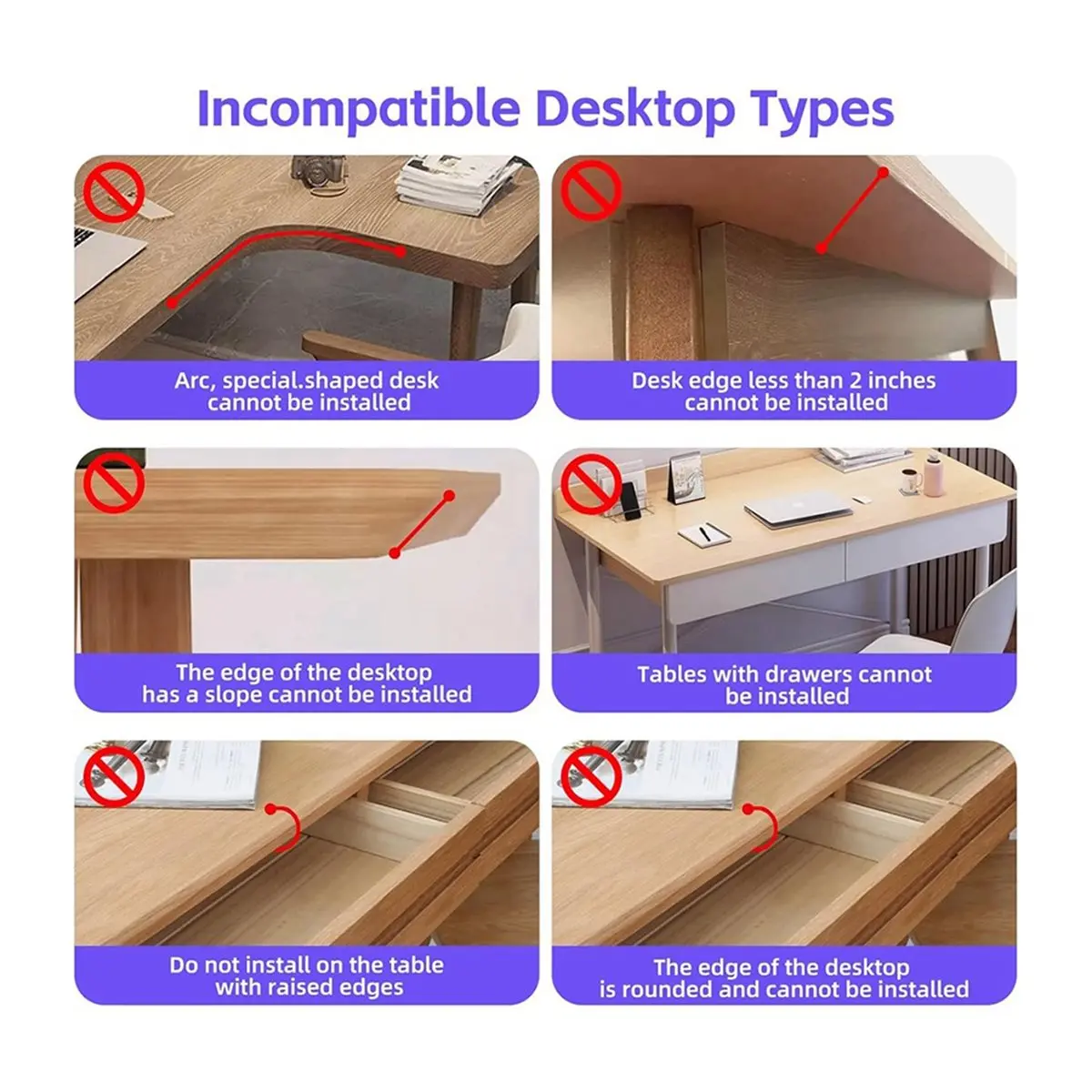 Incompatible Desktop Types

Arc, special.shaped desk cannot be installed

Desk edge less than 2 inches cannot be installed

The edge of the desktop has a slope cannot be installed

Tables with drawers cannot be installed

Do not install on the table with raised edges

The edge of the desktop is rounded and cannot be installed