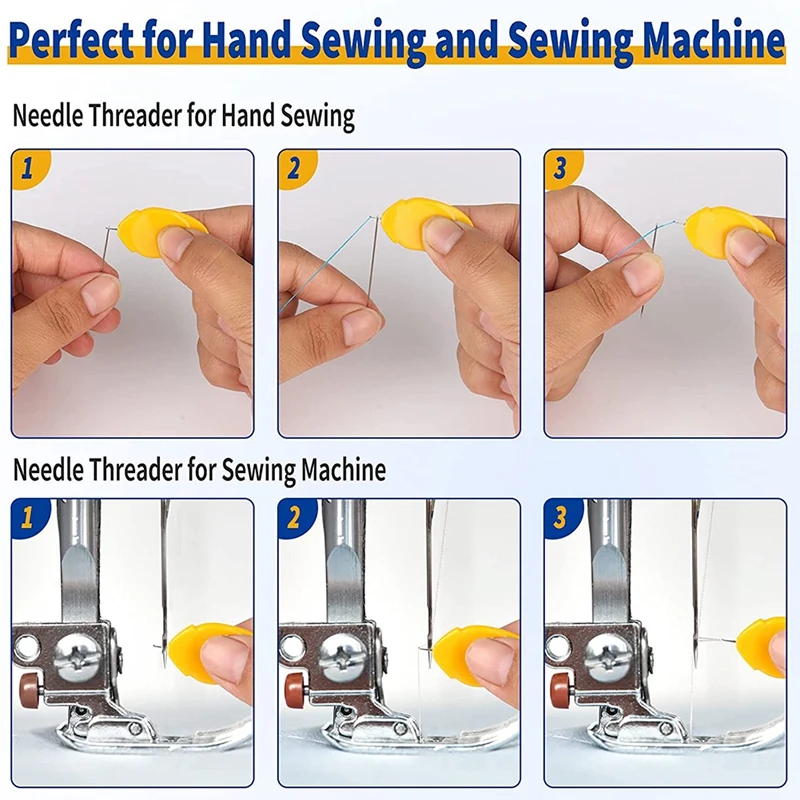 Perfect for Hand Sewing and Sewing Machine

Needle Threader for Hand Sewing

1

2

3

Needle Threader for Sewing Machine

1

2

3