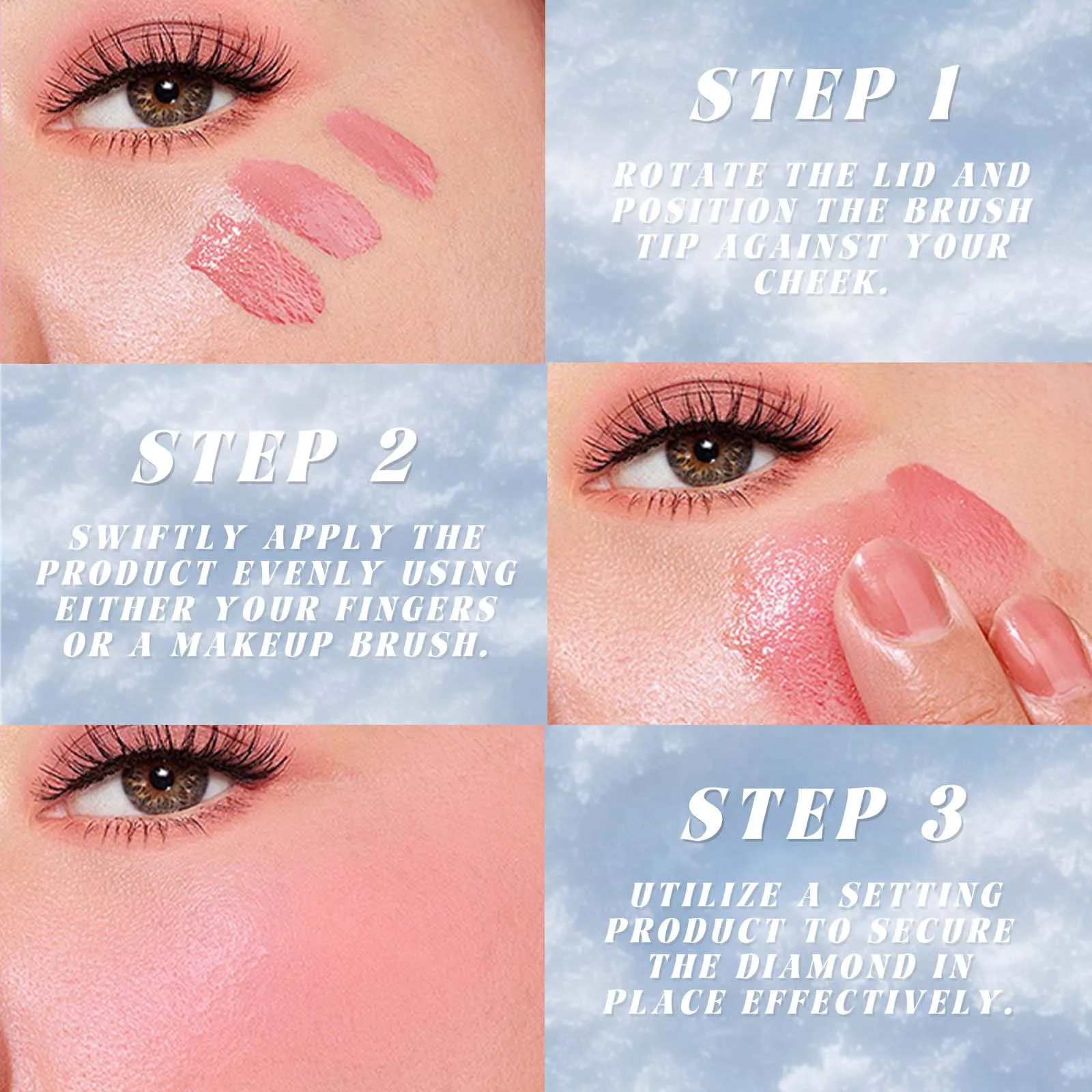 STEP 1

ROTATE THE LID AND POSITION THE BRUSH TIP AGAINST YOUR CHEEK.

STEP 2

SWIFTLY APPLY THE PRODUCT EVENLY USING EITHER YOUR FINGERS OR A MAKEUP BRUSH.

STEP 3

UTILIZE A SETTING PRODUCT TO SECURE THE DIAMOND IN PLACE EFFECTIVELY.