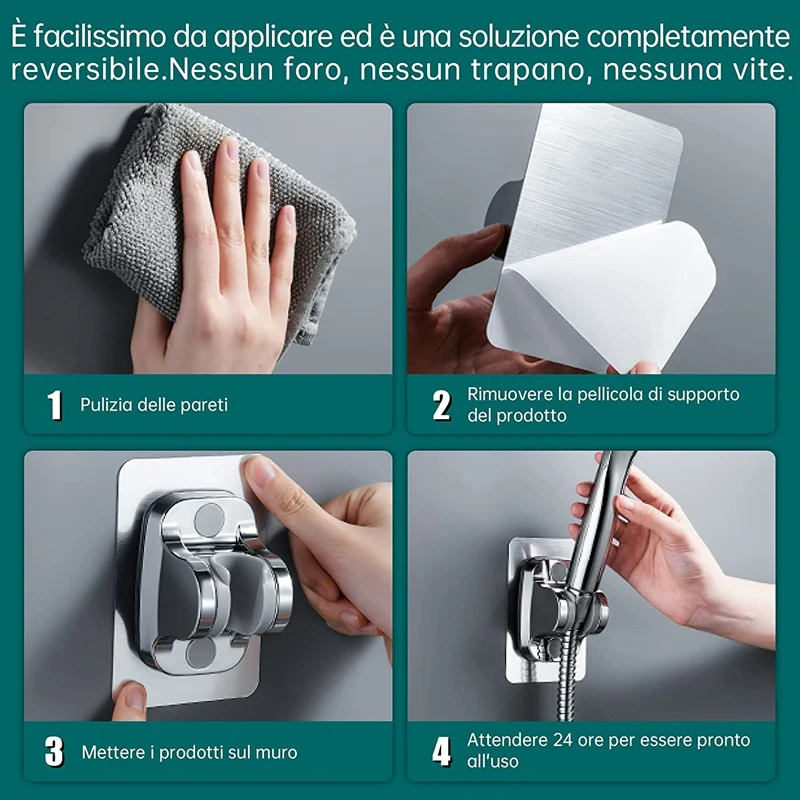 È facilissimo da applicare ed è una soluzione completamente reversibile.Nessun foro, nessun trapano, nessuna vite.

1 Pulizia delle pareti

2 Rimuovere la pellicola di supporto del prodotto

3 Mettere i prodotti sul muro

4 Attendere 24 ore per essere pronto all'uso