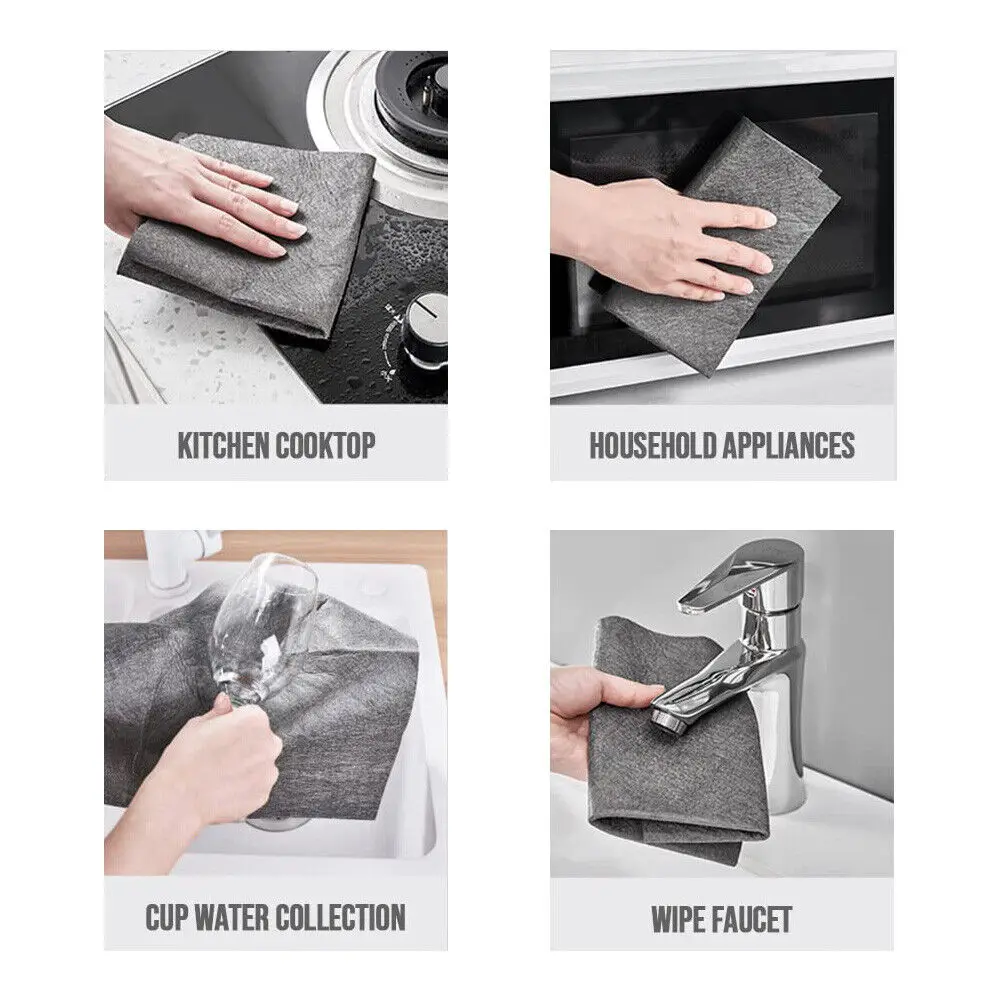 KITCHEN COOKTOP

HOUSEHOLD APPLIANCES

CUP WATER COLLECTION

WIPE FAUCET