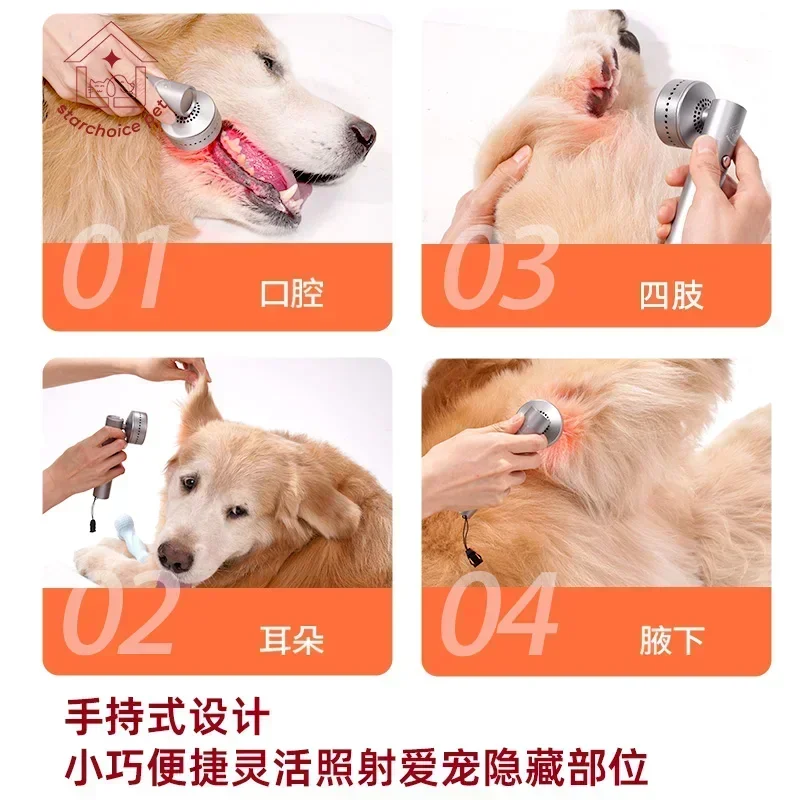 starchoice pet

01 口腔

03 四肢

02 耳朵

04 腋下

手持式设计
小巧便捷灵活照射爱宠隐藏部位