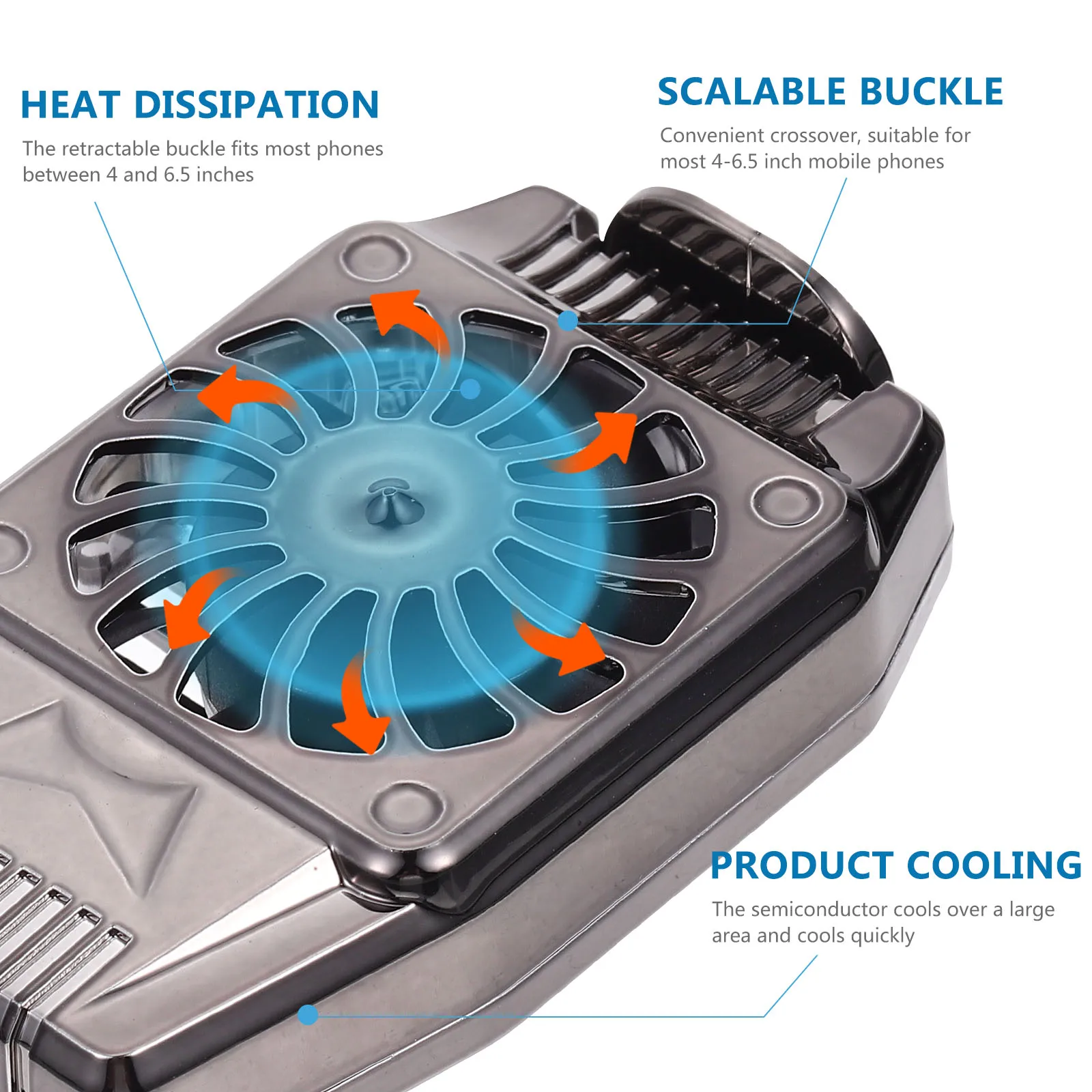 HEAT DISSIPATION

The retractable buckle fits most phones between 4 and 6.5 inches

SCALABLE BUCKLE

Convenient crossover, suitable for most 4-6.5 inch mobile phones

PRODUCT COOLING

The semiconductor cools over a large area and cools quickly