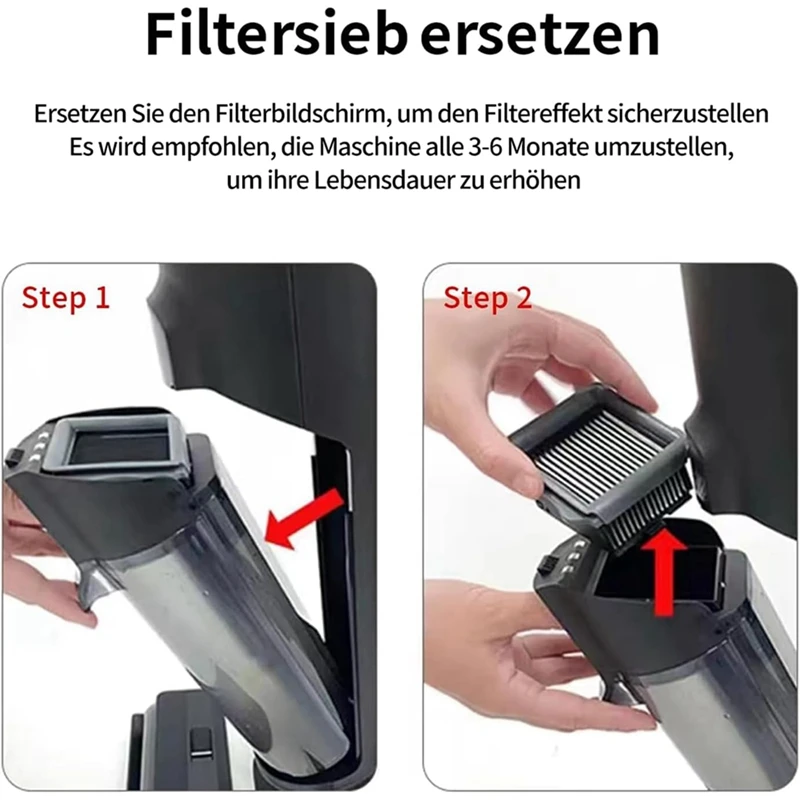 Filtersieb ersetzen

Ersetzen Sie den Filterbildschirm, um den Filtereffekt sicherzustellen
Es wird empfohlen, die Maschine alle 3-6 Monate umzustellen, um ihre Lebensdauer zu erhöhen

Step 1

Step 2