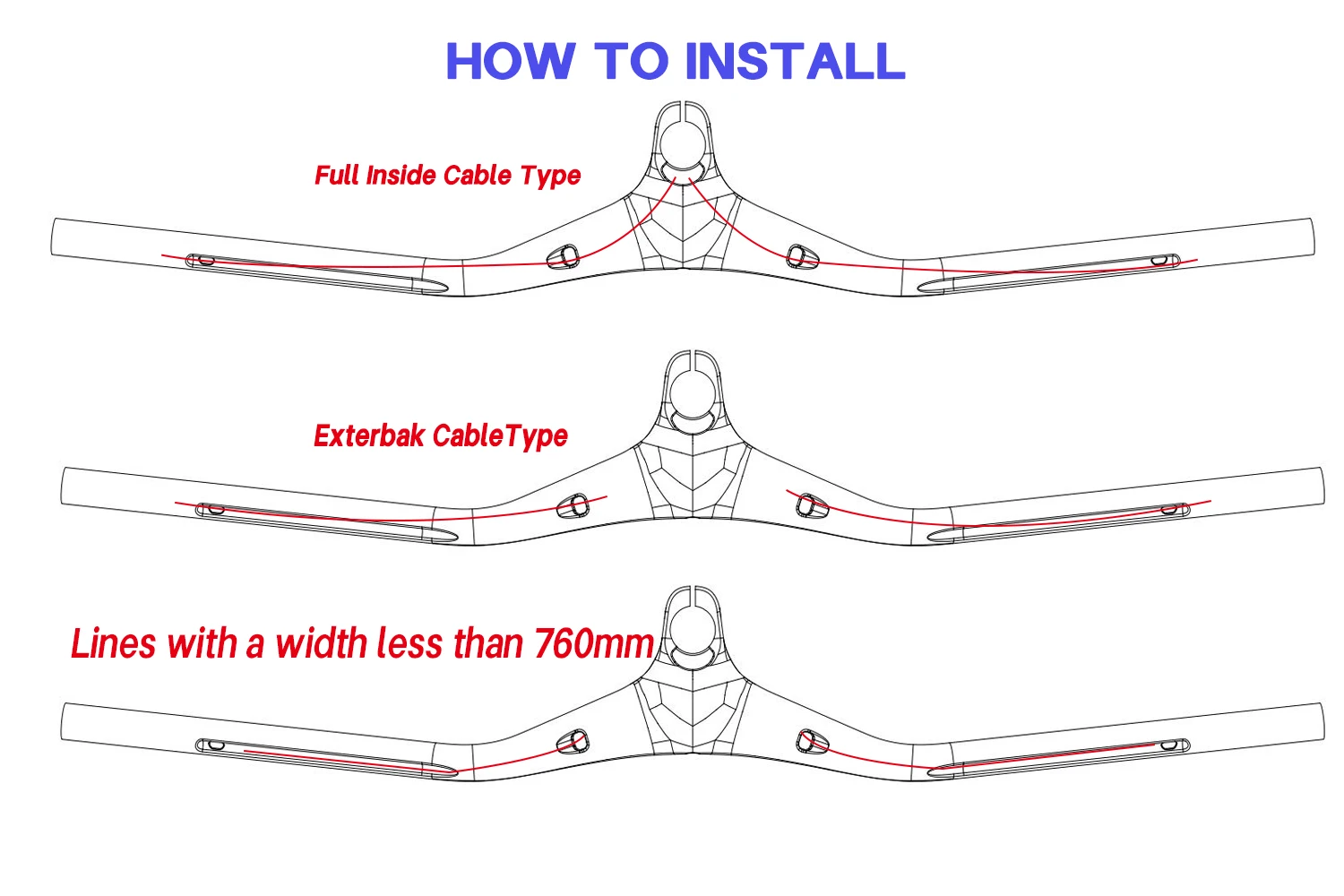 HOW TO INSTALL

Full Inside Cable Type

Exterbak CableType

Lines with a width less than 760mm