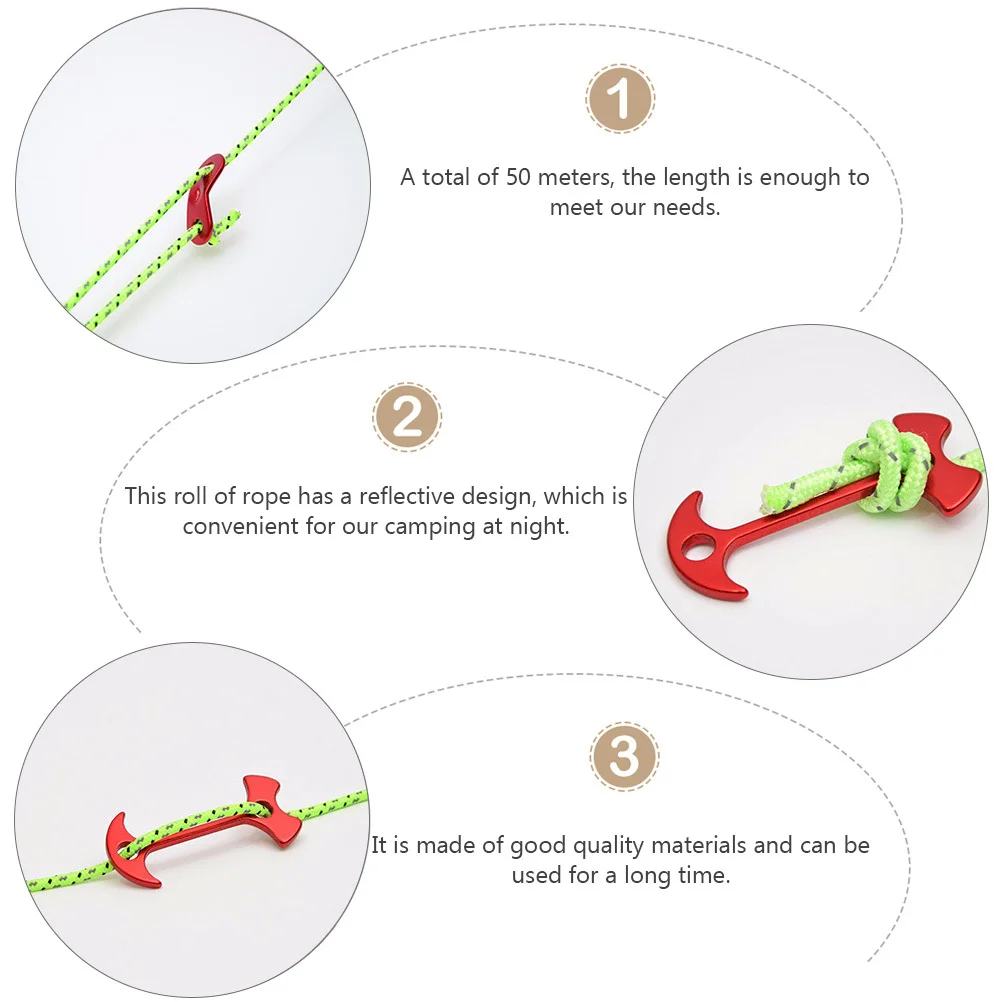 1

A total of 50 meters, the length is enough to meet our needs.

2

This roll of rope has a reflective design, which is convenient for our camping at night.

3

It is made of good quality materials and can be used for a long time.