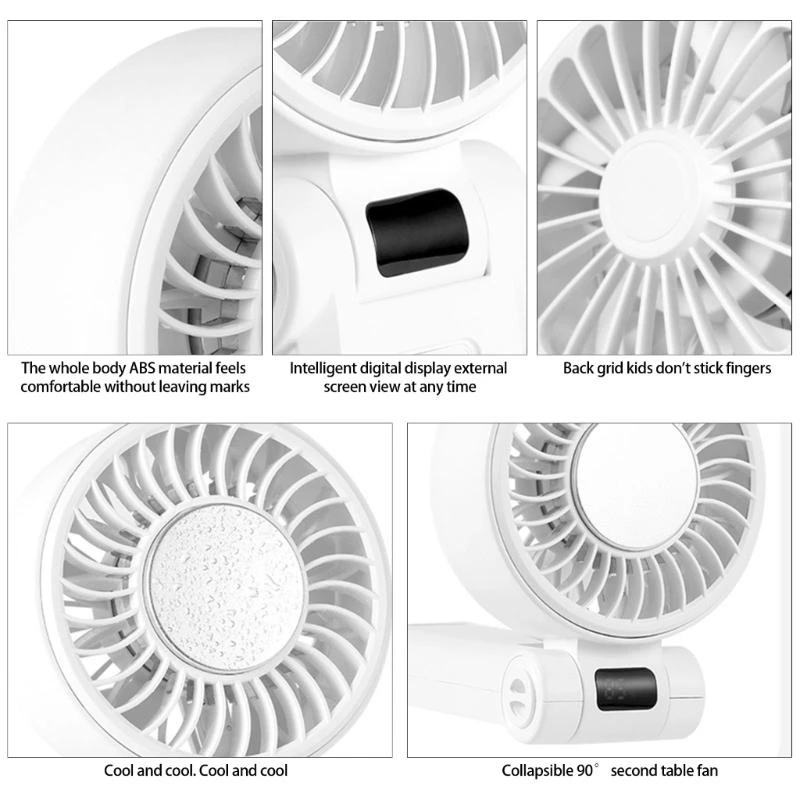 The whole body ABS material feels comfortable without leaving marks

Intelligent digital display external screen view at any time

Back grid kids don't stick fingers

Cool and cool. Cool and cool

Collapsible 90° second table fan