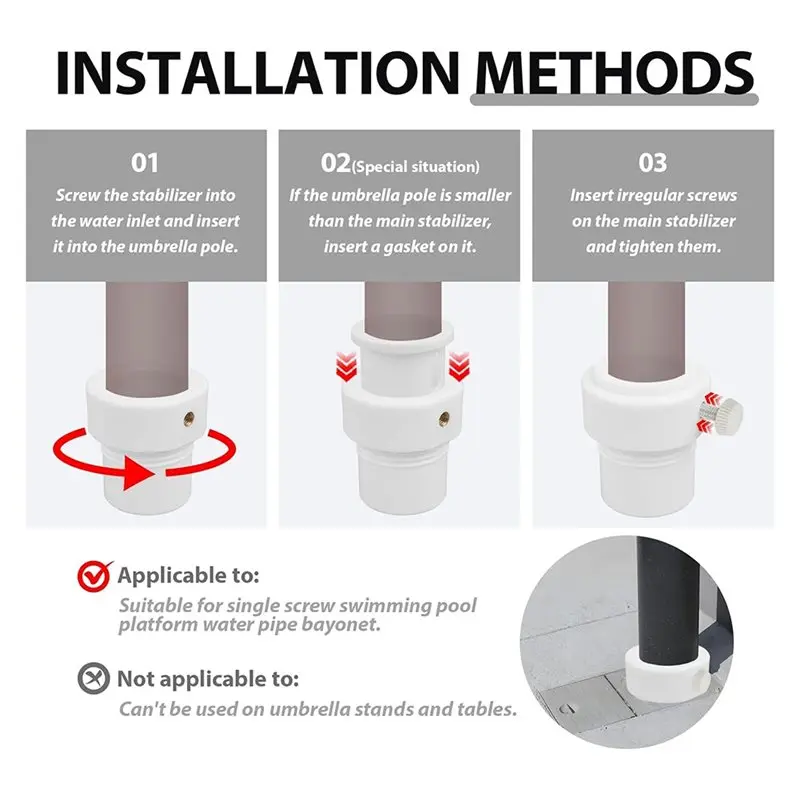 INSTALLATION METHODS

01
Screw the stabilizer into the water inlet and insert it into the umbrella pole.

02(Special situation)
If the umbrella pole is smaller than the main stabilizer, insert a gasket on it.

03
Insert irregular screws on the main stabilizer and tighten them.

Applicable to:
Suitable for single screw swimming pool platform water pipe bayonet.

Not applicable to:
Can't be used on umbrella stands and tables.