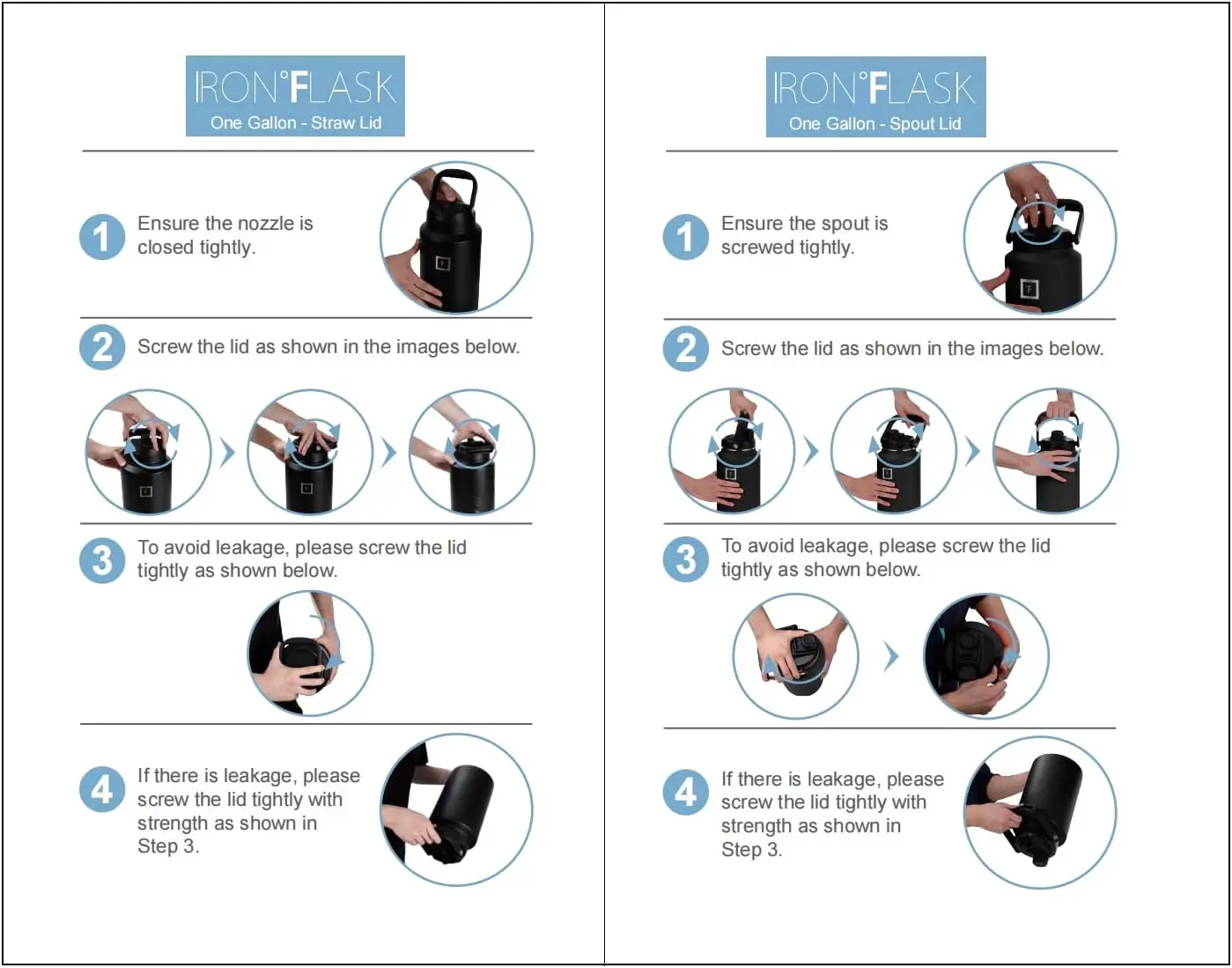 IRON°FLASK
One Gallon - Straw Lid

1 Ensure the nozzle is closed tightly.

2 Screw the lid as shown in the images below.

3 To avoid leakage, please screw the lid tightly as shown below.

4 If there is leakage, please screw the lid tightly with strength as shown in Step 3.

IRON°FLASK
One Gallon - Spout Lid

1 Ensure the spout is screwed tightly.

2 Screw the lid as shown in the images below.

3 To avoid leakage, please screw the lid tightly as shown below.

4 If there is leakage, please screw the lid tightly with strength as shown in Step 3.