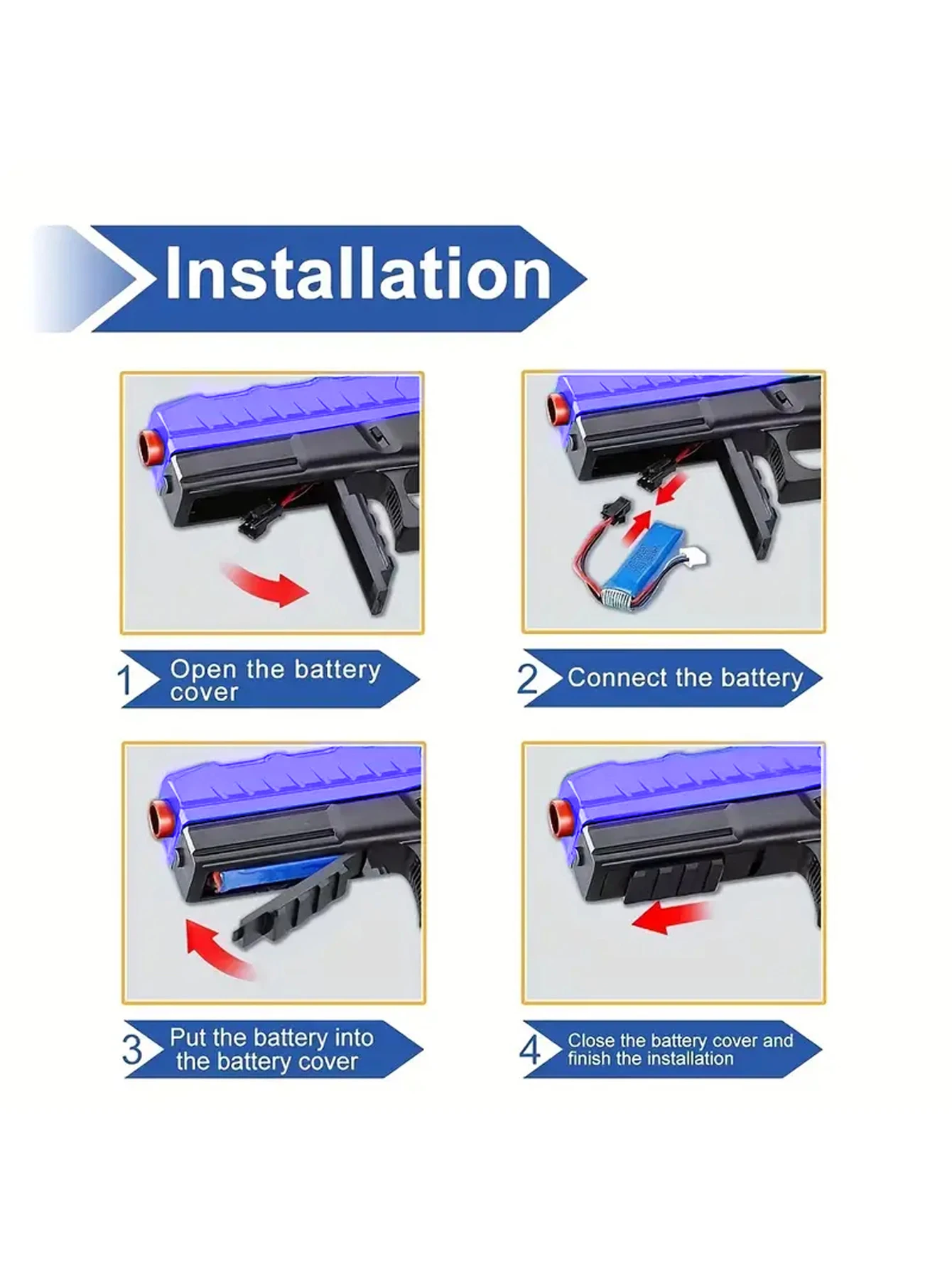 Installation

1 Open the battery cover

2 Connect the battery

3 Put the battery into the battery cover

4 Close the battery cover and finish the installation