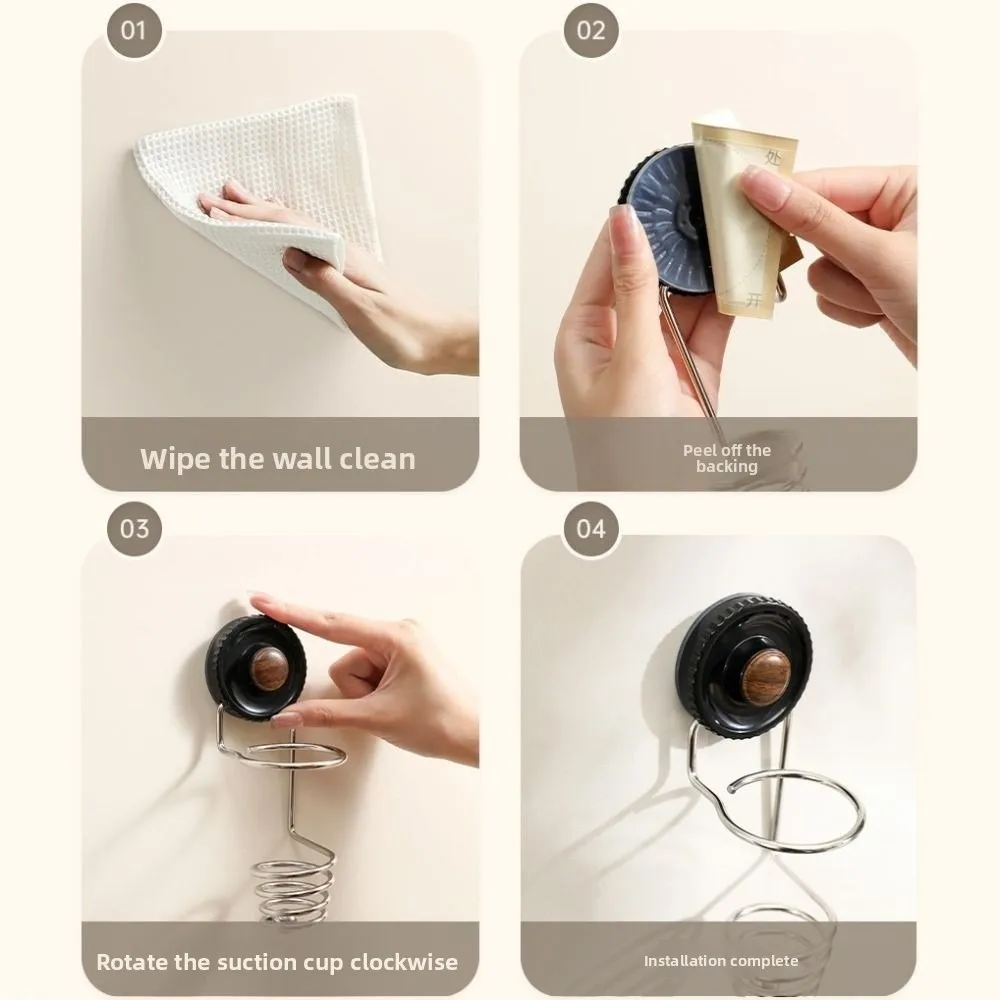 01

Wipe the wall clean

02

处

开

Peel off the backing

03

Rotate the suction cup clockwise

04

Installation complete