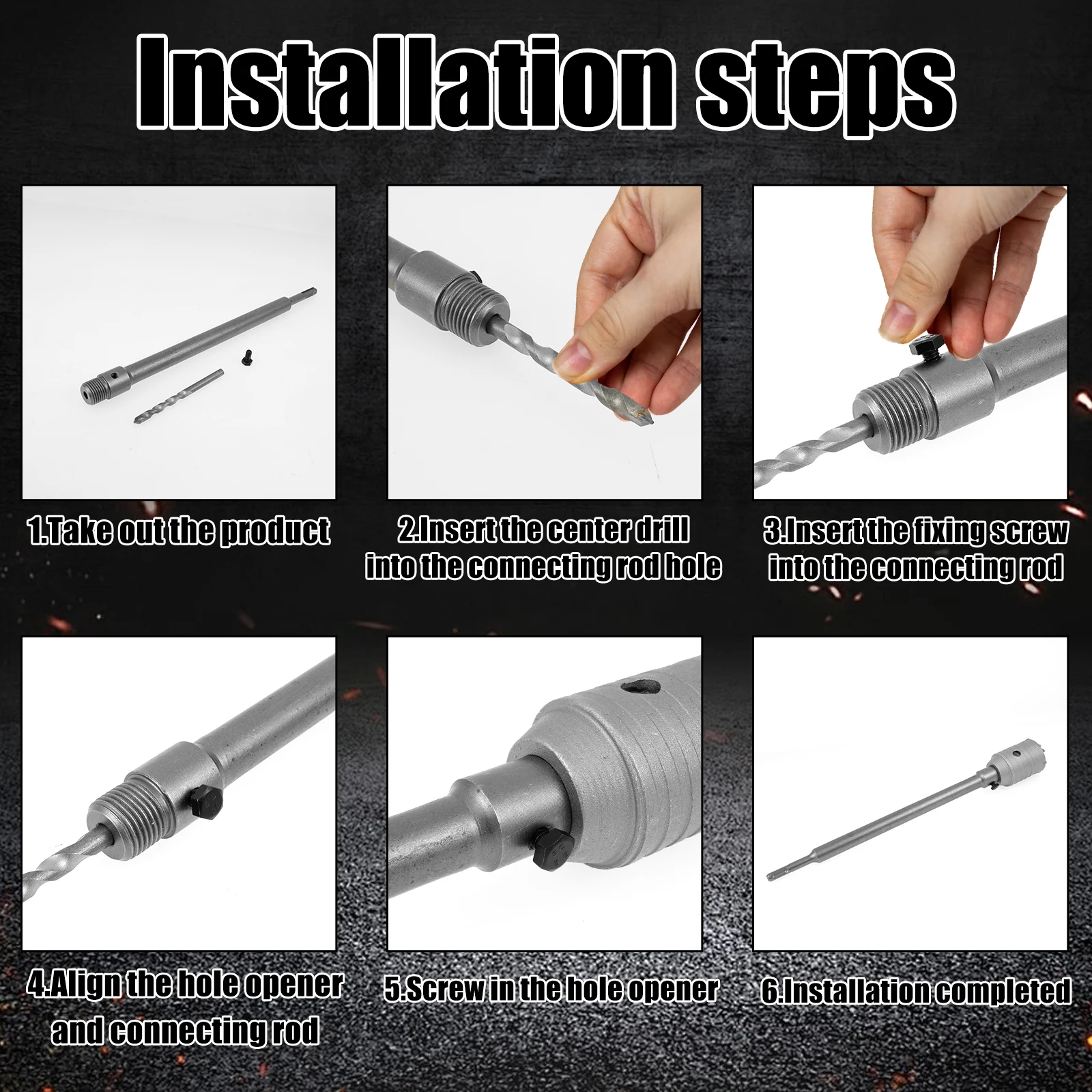 Installation steps

1.Take out the product

2.Insert the center drill into the connecting rod hole

3.Insert the fixing screw into the connecting rod

4.Align the hole opener and connecting rod

5.Screw in the hole opener

6.Installation completed