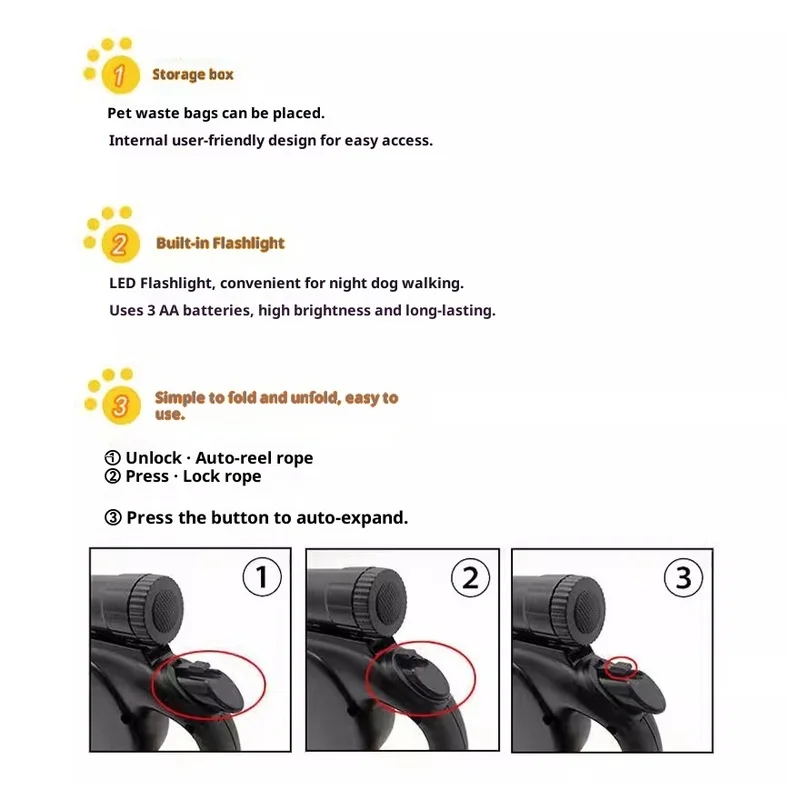 1 Storage box

Pet waste bags can be placed.
Internal user-friendly design for easy access.

2 Built-in Flashlight

LED Flashlight, convenient for night dog walking.
Uses 3 AA batteries, high brightness and long-lasting.

3 Simple to fold and unfold, easy to use.

① Unlock · Auto-reel rope
② Press · Lock rope

③ Press the button to auto-expand.

①

②

③