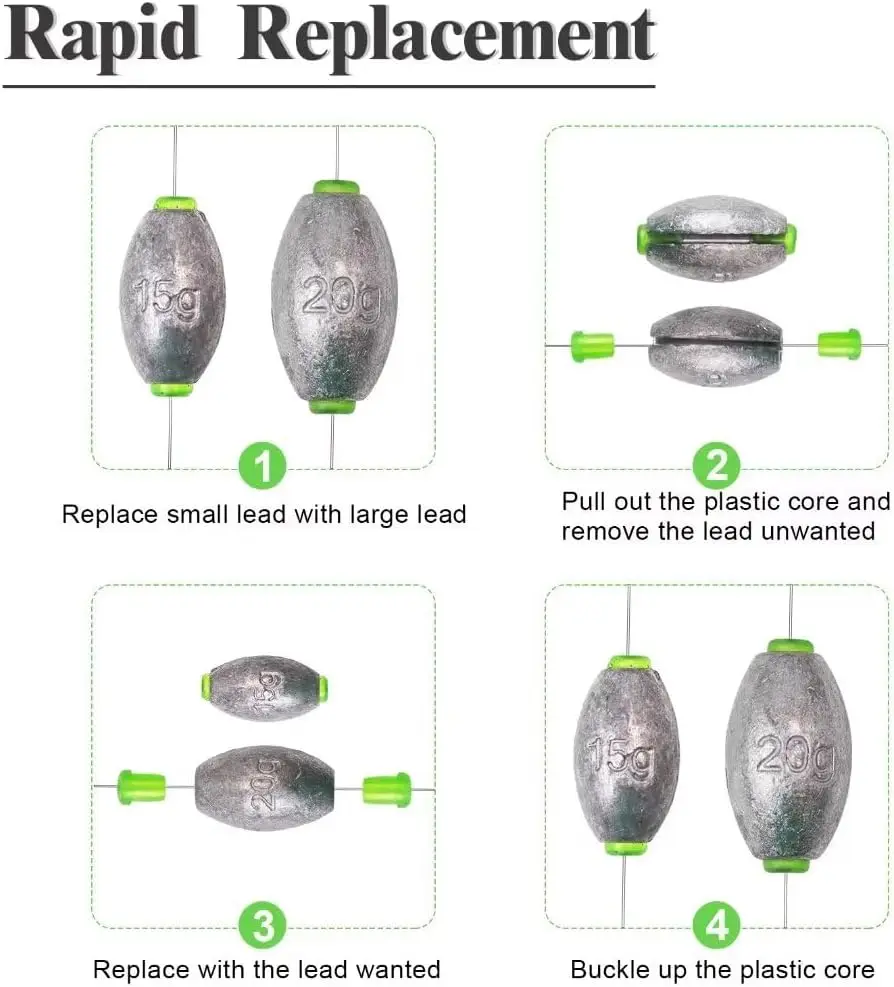 Rapid Replacement

15g 20g

1

Replace small lead with large lead

2

Pull out the plastic core and remove the lead unwanted

15g

20g

3

Replace with the lead wanted

15g 20g

4

Buckle up the plastic core