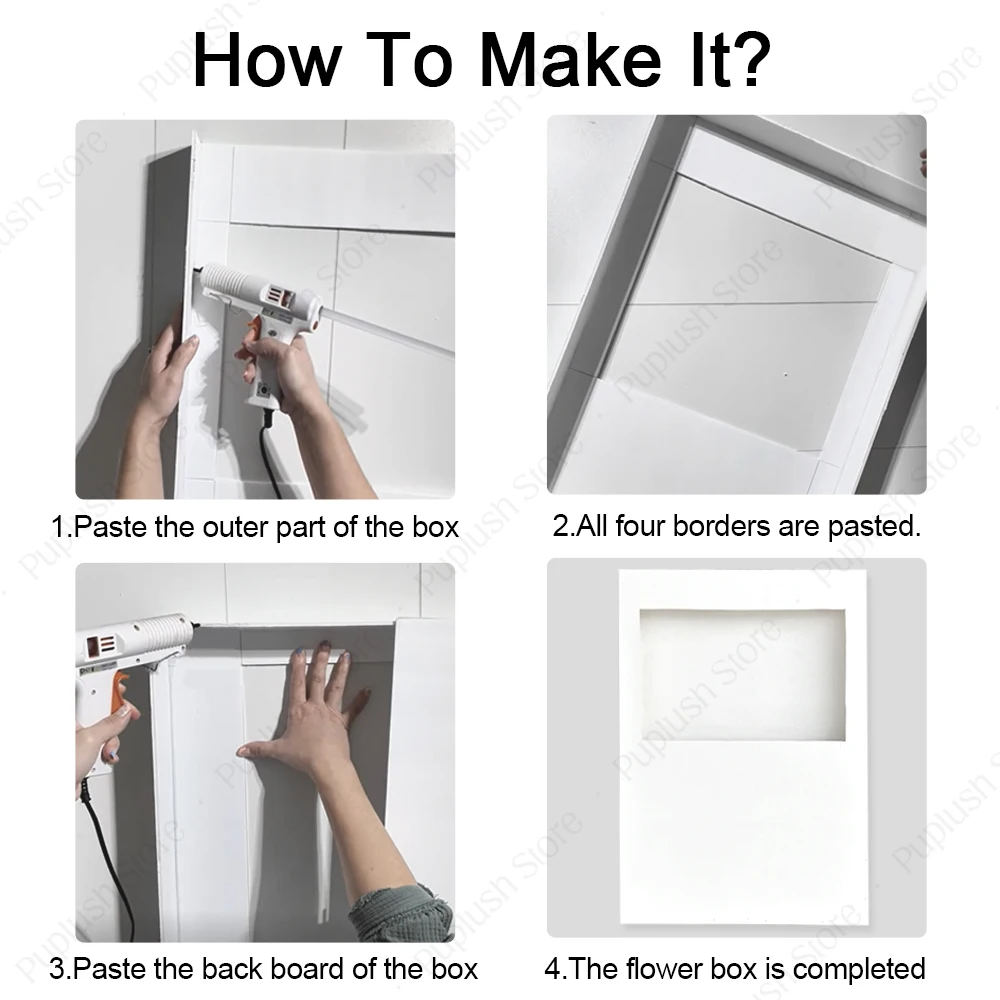 How To Make It?

1.Paste the outer part of the box

2.All four borders are pasted.

3.Paste the back board of the box

4.The flower box is completed

Puplush Store