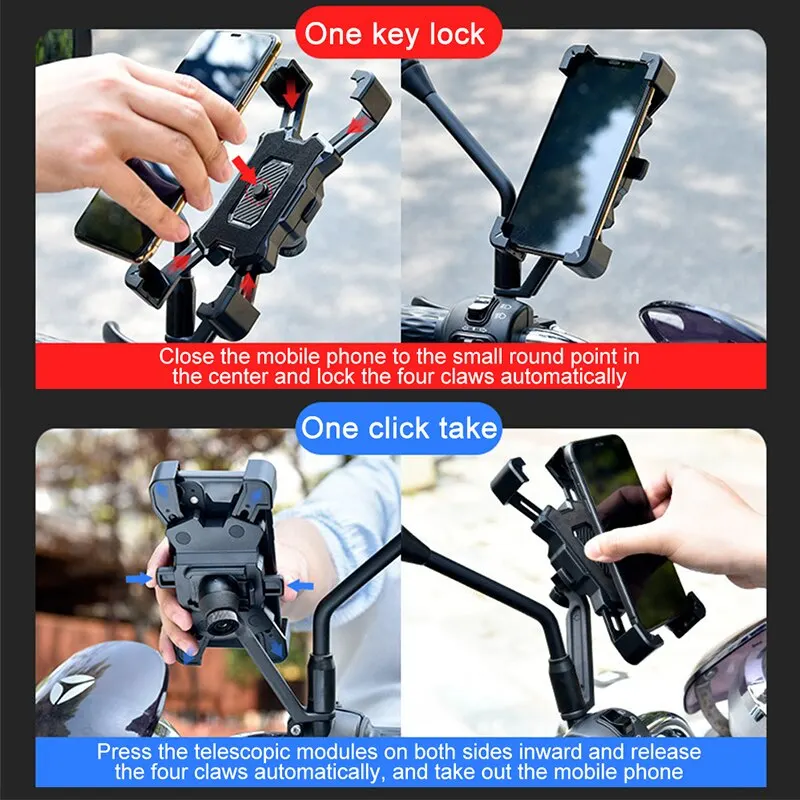 One key lock

Close the mobile phone to the small round point in the center and lock the four claws automatically

One click take

Press the telescopic modules on both sides inward and release the four claws automatically, and take out the mobile phone