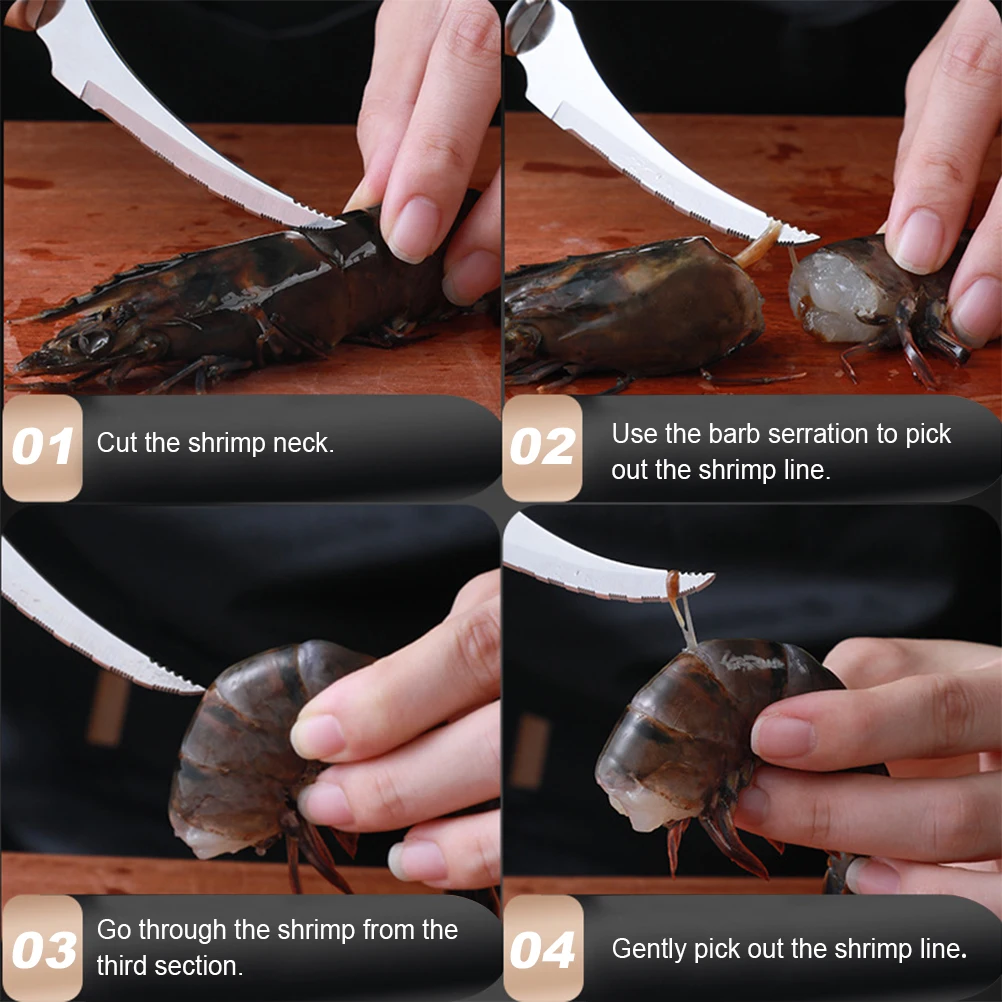 01 Cut the shrimp neck.

02 Use the barb serration to pick out the shrimp line.

03 Go through the shrimp from the third section.

04 Gently pick out the shrimp line.