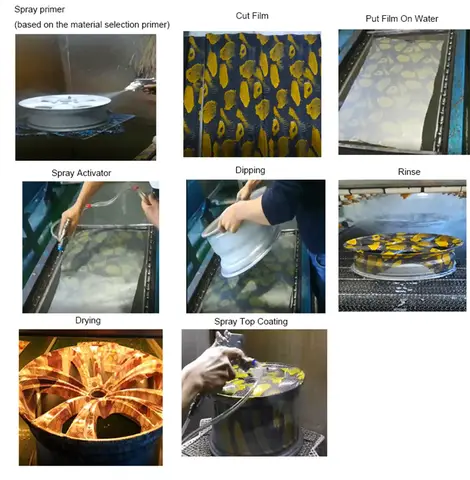 Spray primer
(based on the material selection primer)

Cut Film

Put Film On Water

Spray Activator

Dipping

Rinse

Drying

Spray Top Coating