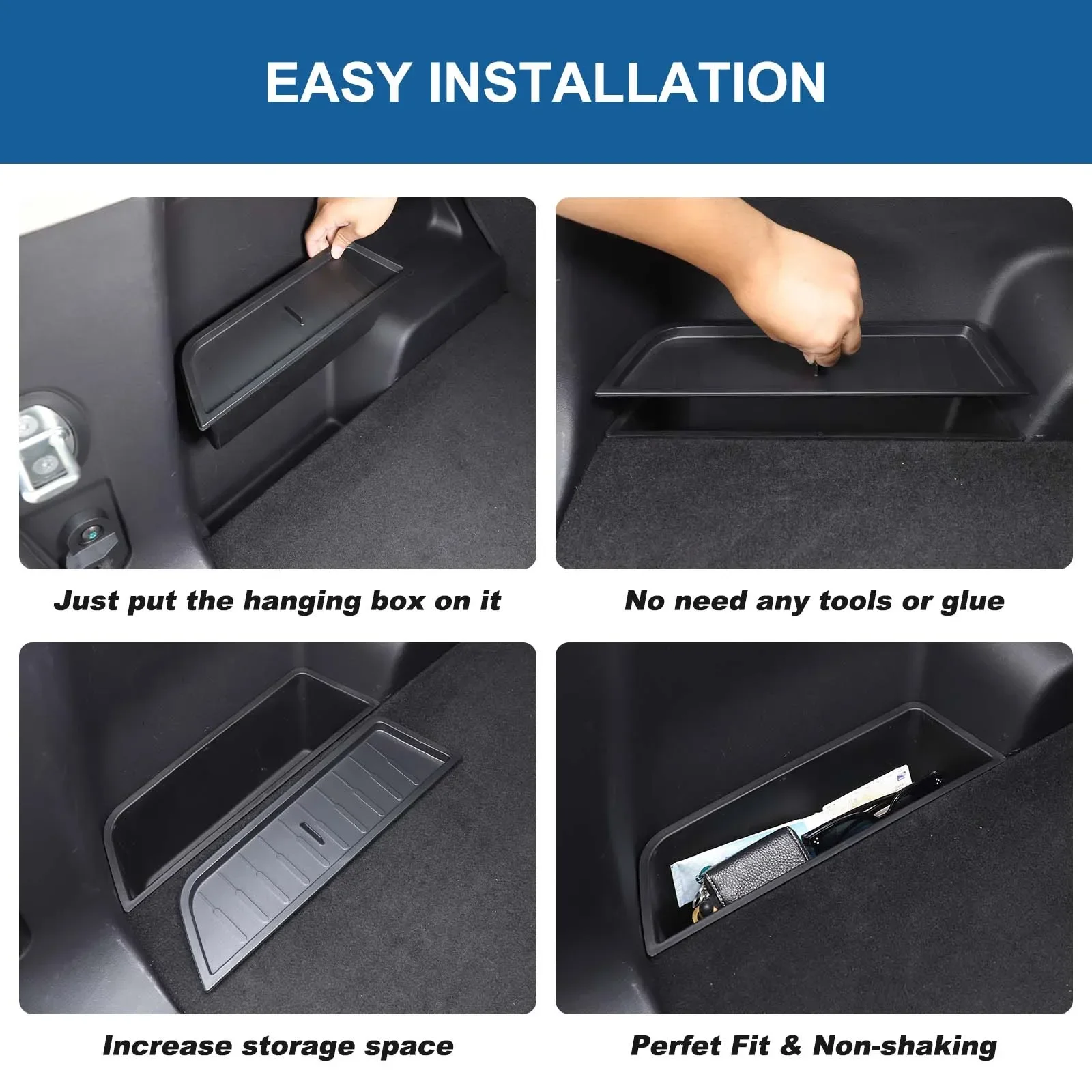 EASY INSTALLATION

Just put the hanging box on it

No need any tools or glue

Increase storage space

Perfet Fit & Non-shaking