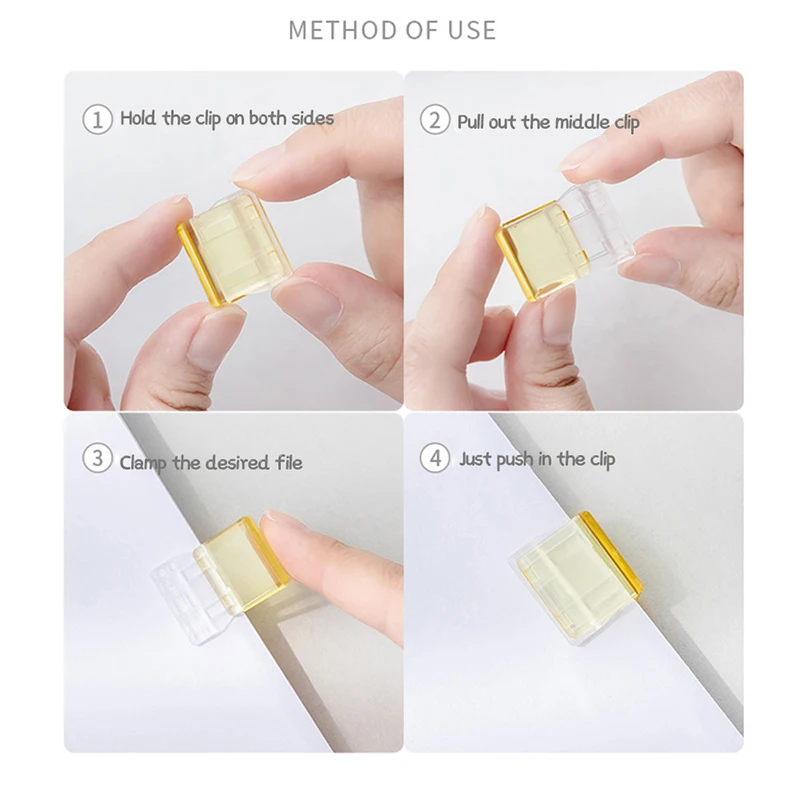 METHOD OF USE

① Hold the clip on both sides

② Pull out the middle clip

③ Clamp the desired file

④ Just push in the clip