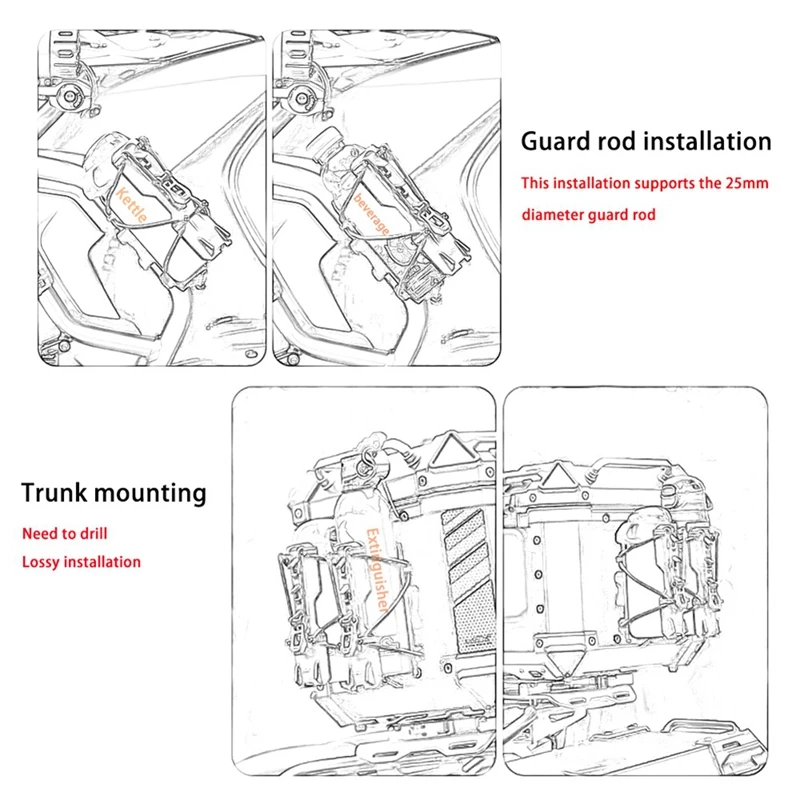 Kettle

beverage

Guard rod installation

This installation supports the 25mm diameter guard rod

Trunk mounting

Need to drill

Lossy installation

Extinguisher