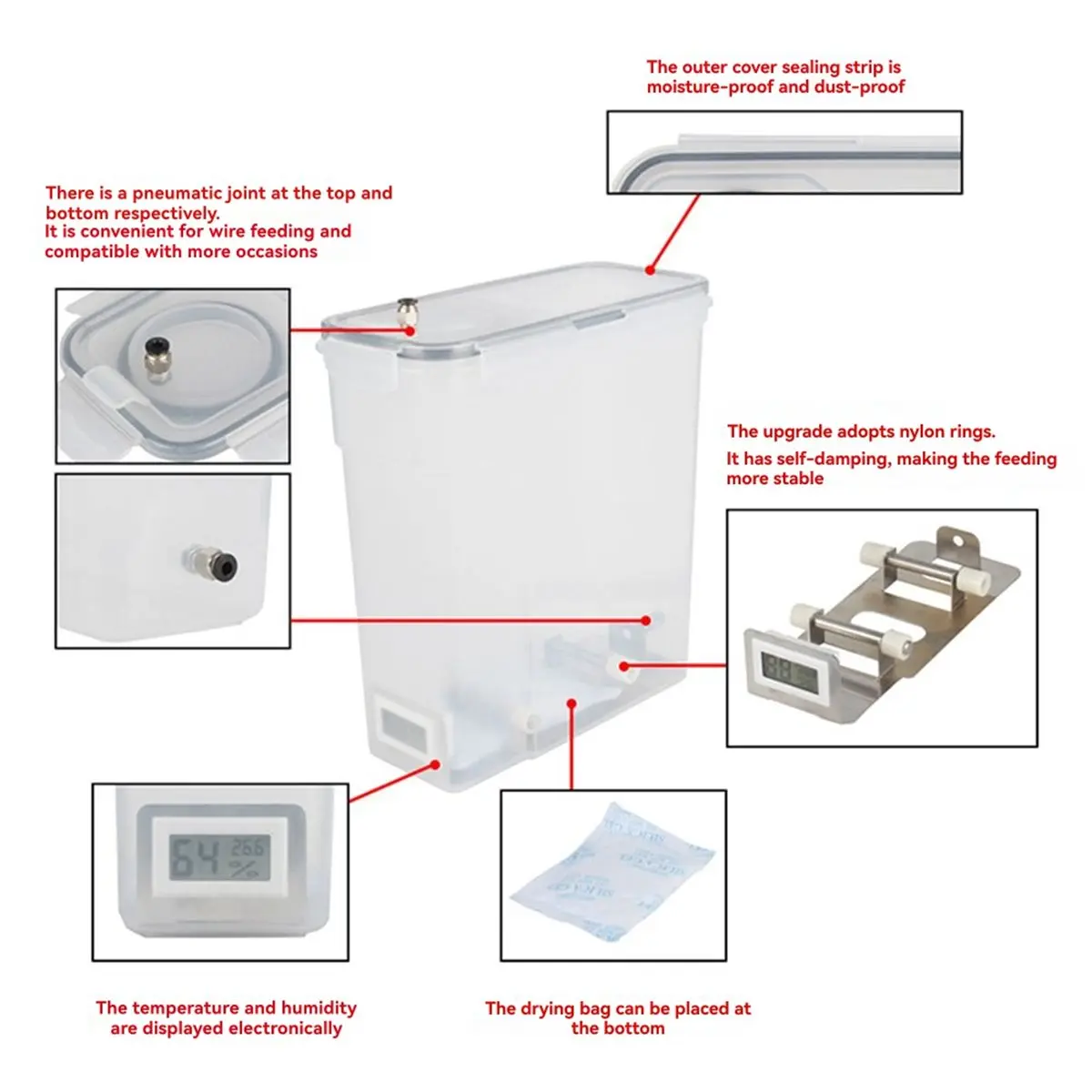 The outer cover sealing strip is moisture-proof and dust-proof

There is a pneumatic joint at the top and bottom respectively.
It is convenient for wire feeding and compatible with more occasions

The upgrade adopts nylon rings.
It has self-damping, making the feeding more stable

64 26.6 %

The temperature and humidity are displayed electronically

The drying bag can be placed at the bottom