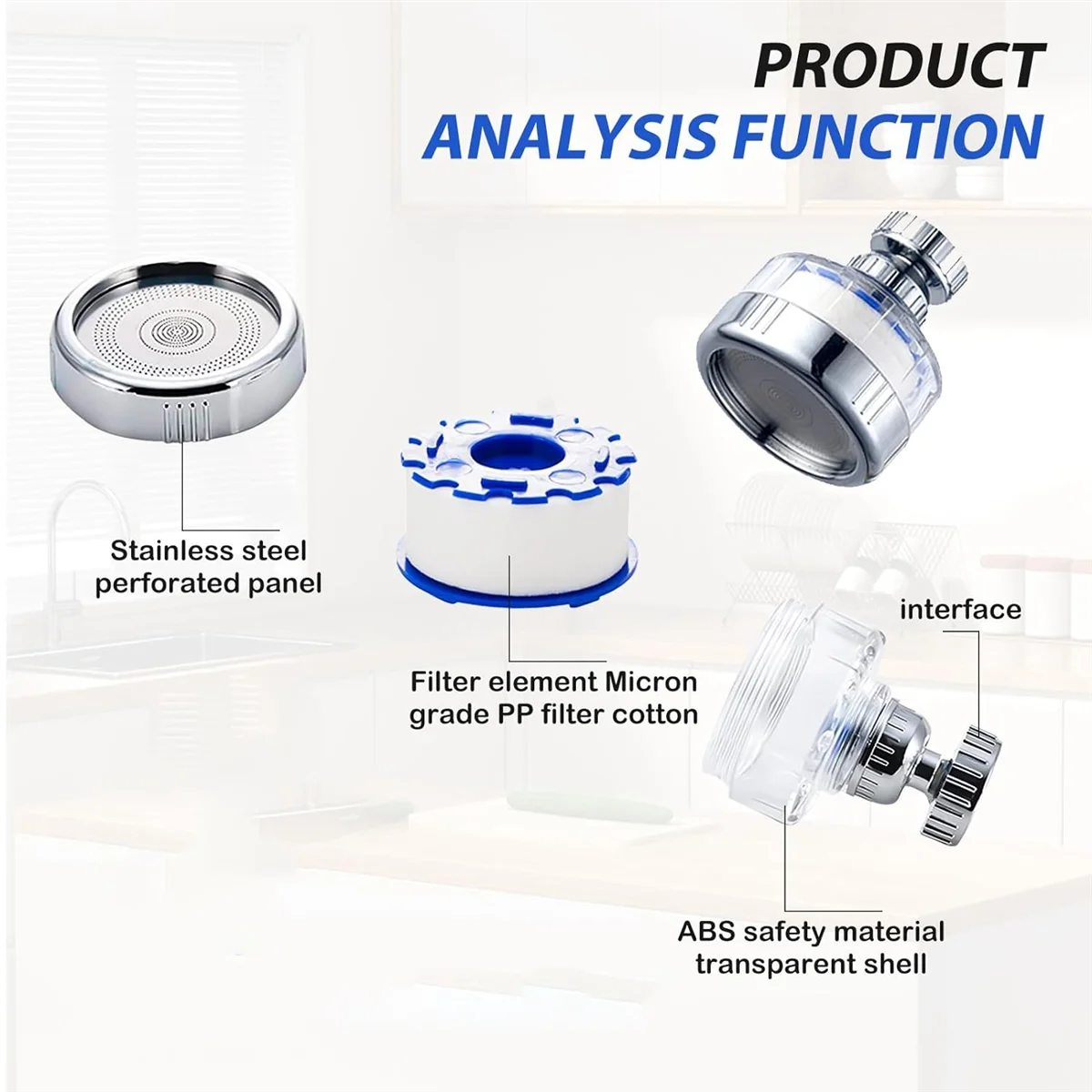 PRODUCT
ANALYSIS FUNCTION

Stainless steel perforated panel

Filter element Micron grade PP filter cotton

interface

ABS safety material transparent shell