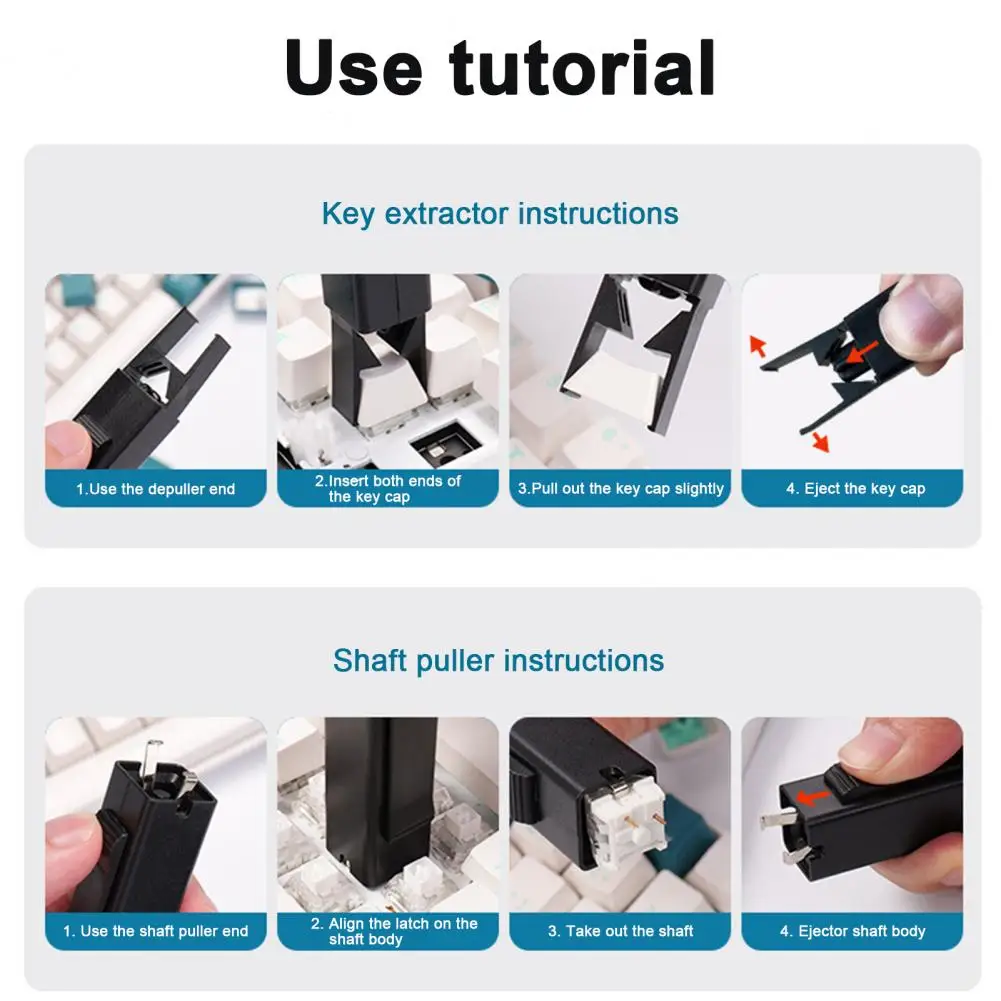 Use tutorial

Key extractor instructions

1.Use the depuller end

2.Insert both ends of the key cap

3.Pull out the key cap slightly

4. Eject the key cap

Shaft puller instructions

1. Use the shaft puller end

2. Align the latch on the shaft body

3. Take out the shaft

4. Ejector shaft body