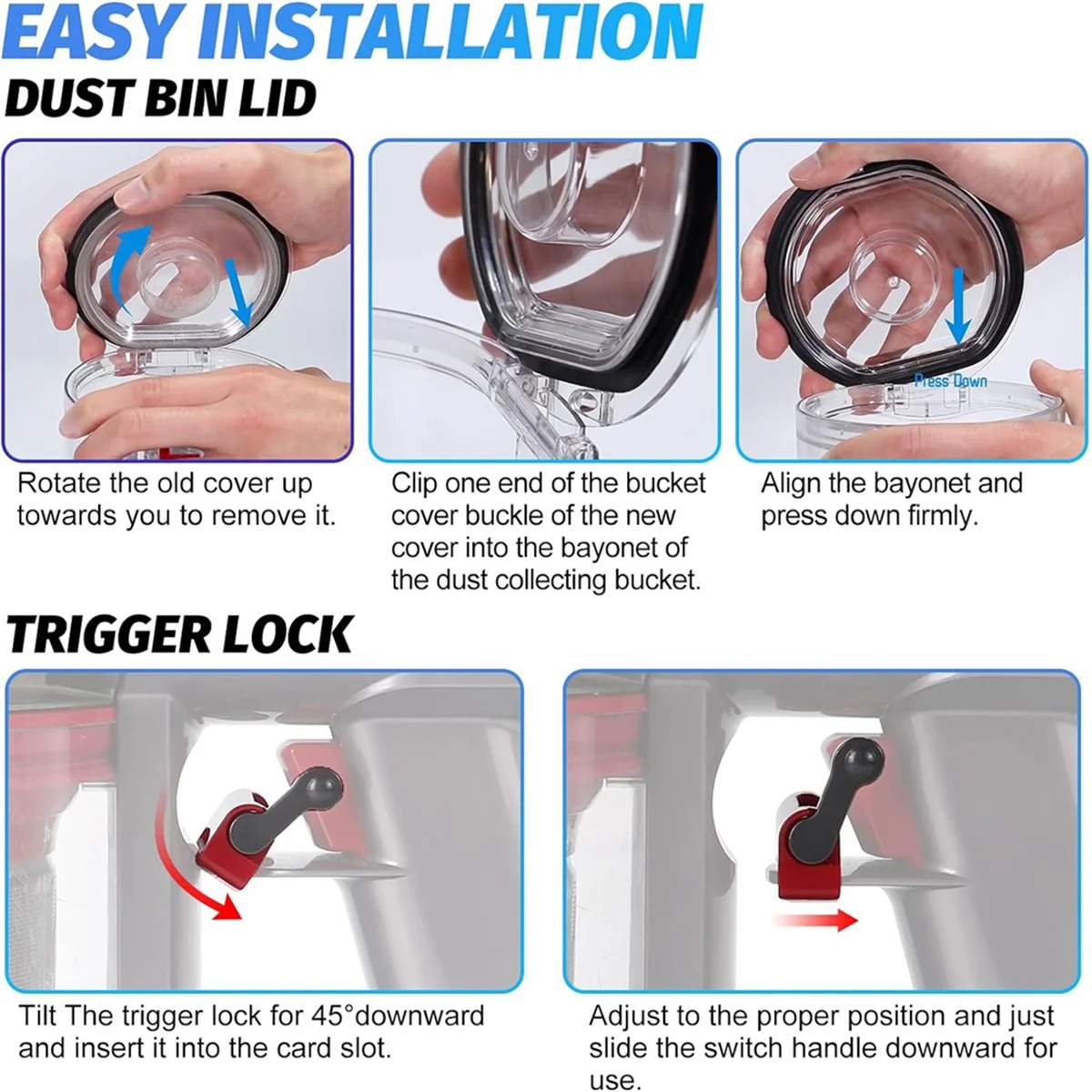 EASY INSTALLATION

DUST BIN LID

Rotate the old cover up towards you to remove it.

Clip one end of the bucket cover buckle of the new cover into the bayonet of the dust collecting bucket.

Press Down

Align the bayonet and press down firmly.

TRIGGER LOCK

Tilt The trigger lock for 45°downward and insert it into the card slot.

Adjust to the proper position and just slide the switch handle downward for use.