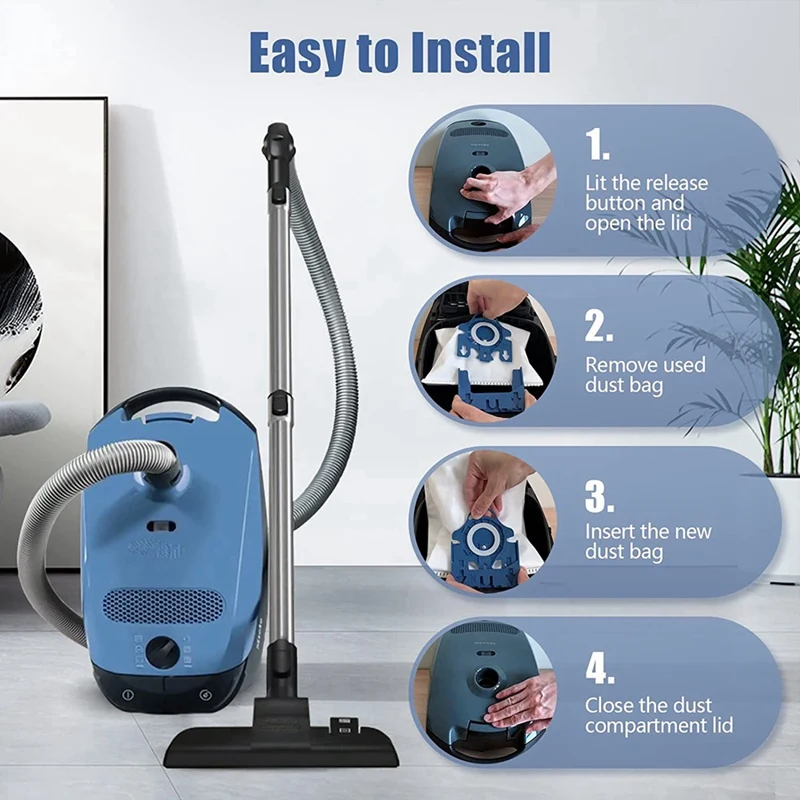 Easy to Install

1.
Lit the release button and open the lid

2.
Remove used dust bag

3.
Insert the new dust bag

4.
Close the dust compartment lid