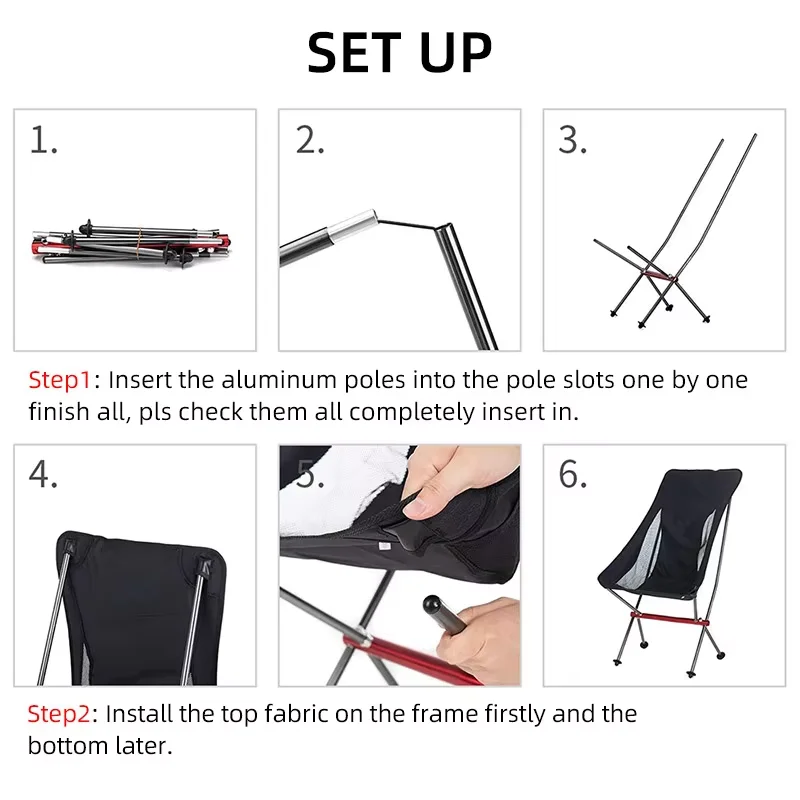 SET UP

1.

2.

3.

Step1: Insert the aluminum poles into the pole slots one by one finish all, pls check them all completely insert in.

4.

5.

6.

Step2: Install the top fabric on the frame firstly and the bottom later.