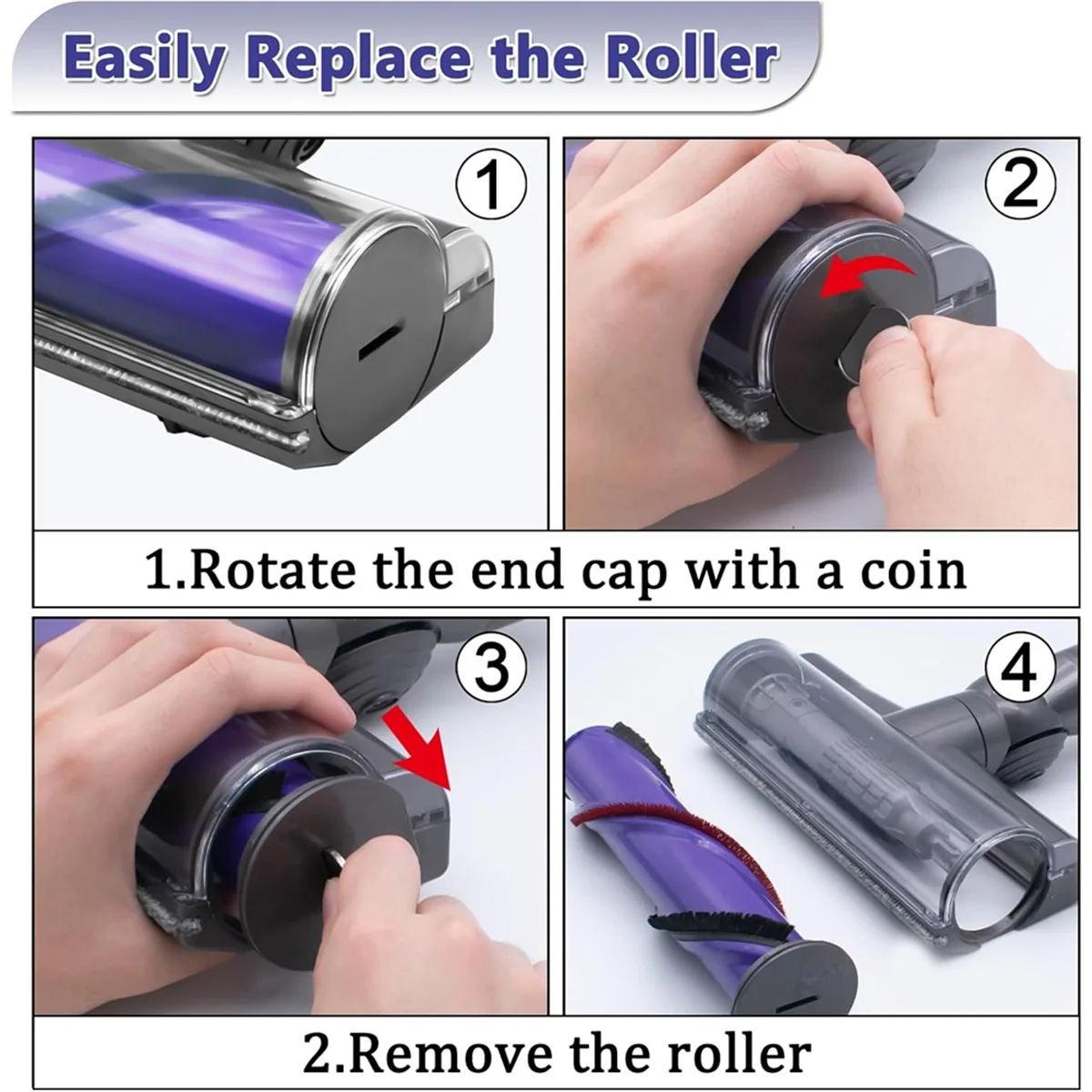 Easily Replace the Roller

1

2

1.Rotate the end cap with a coin

3

4

2.Remove the roller