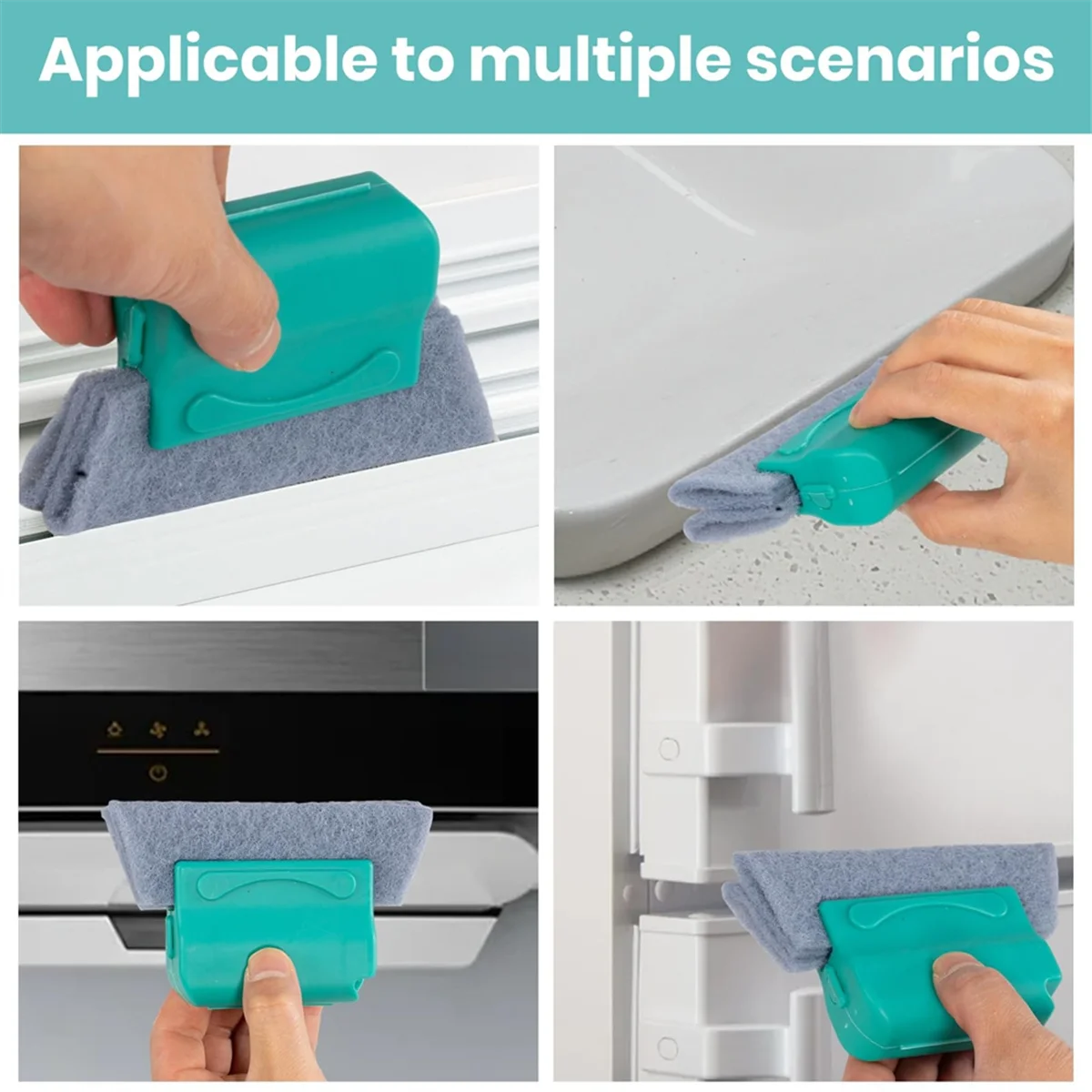 Applicable to multiple scenarios