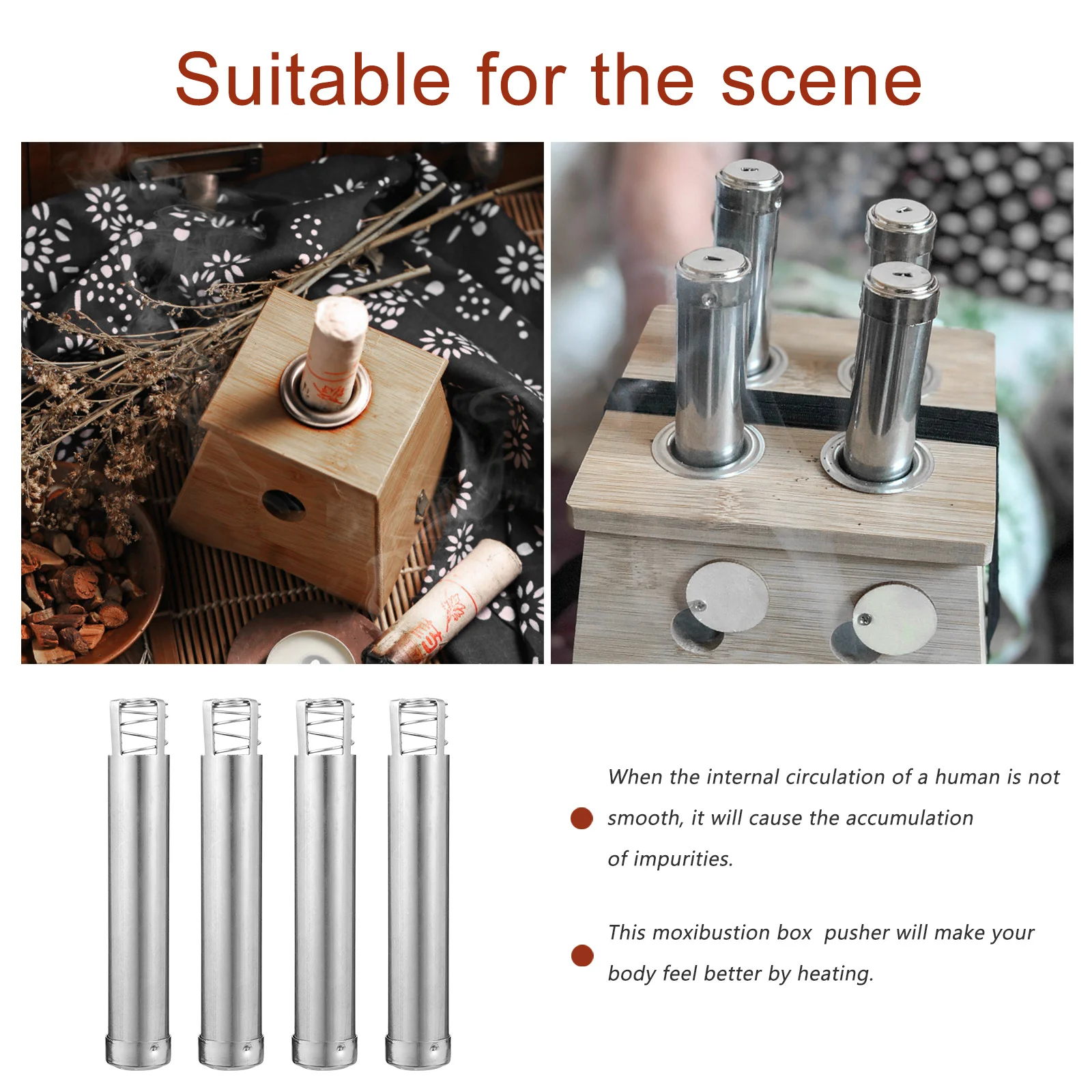 Suitable for the scene

When the internal circulation of a human is not smooth, it will cause the accumulation of impurities.

This moxibustion box pusher will make your body feel better by heating.