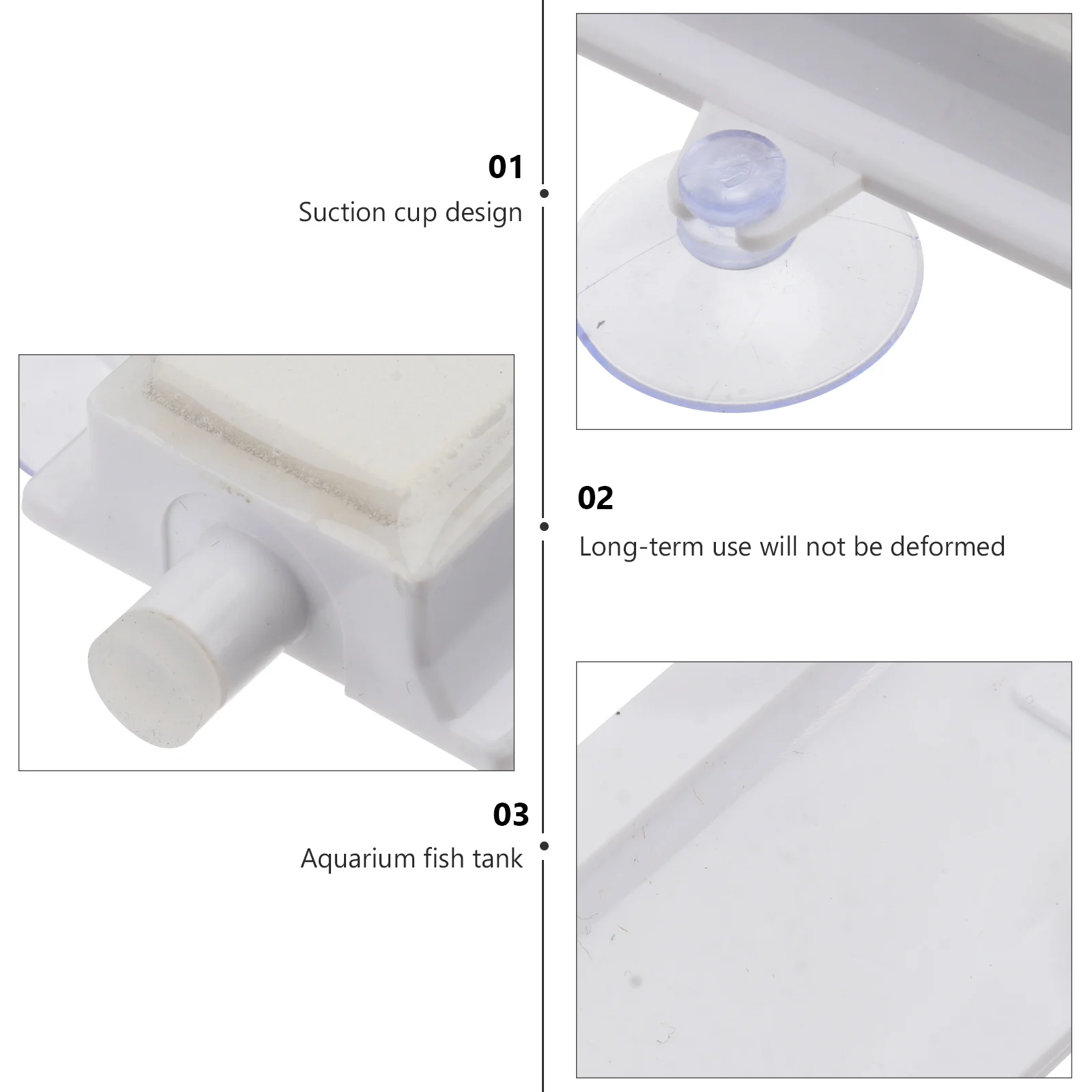 01
Suction cup design

02
Long-term use will not be deformed

03
Aquarium fish tank